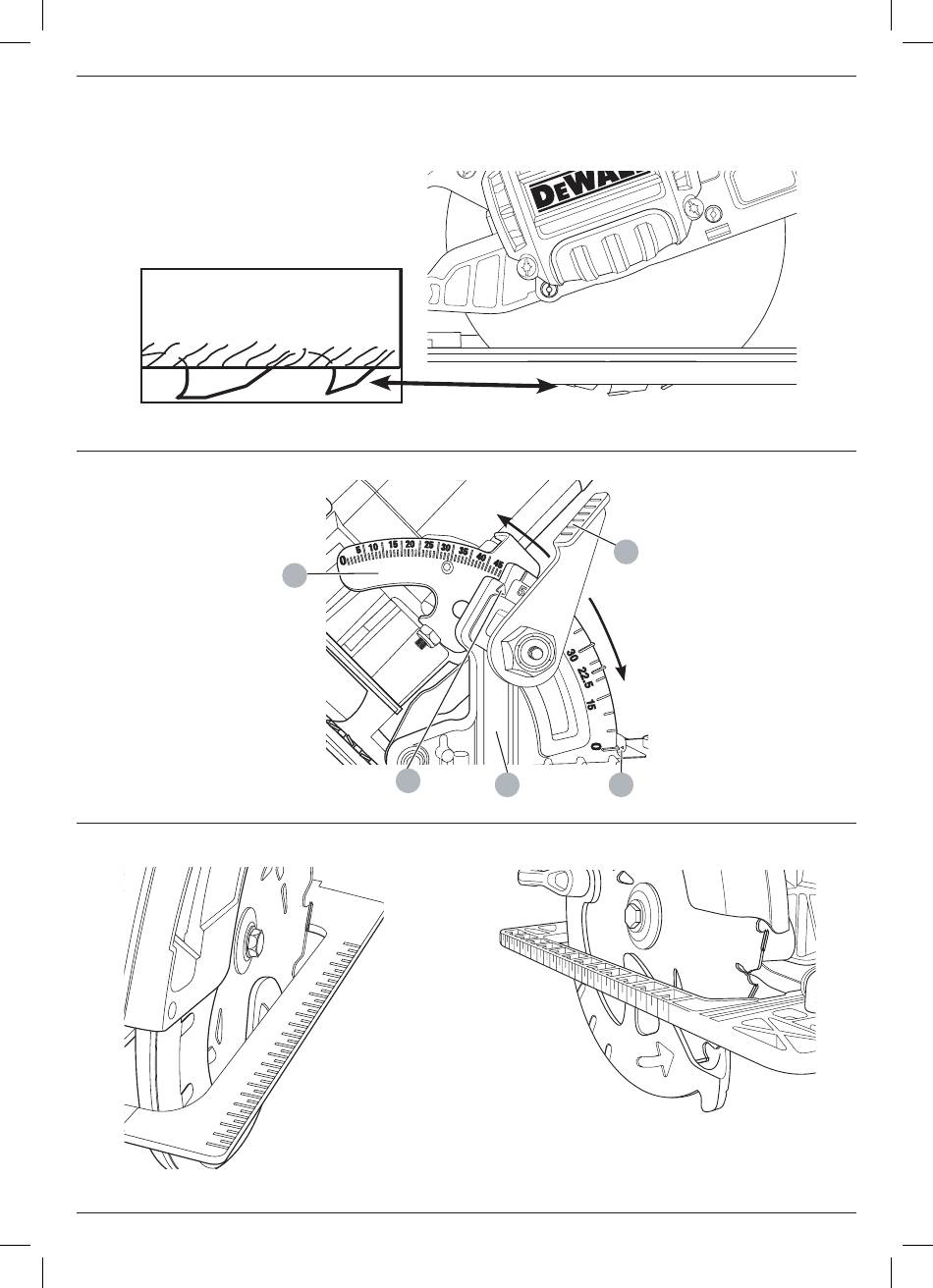 DEWALT

0 5 10 15 20 25 30 35 40 45

30 22.5 15 0