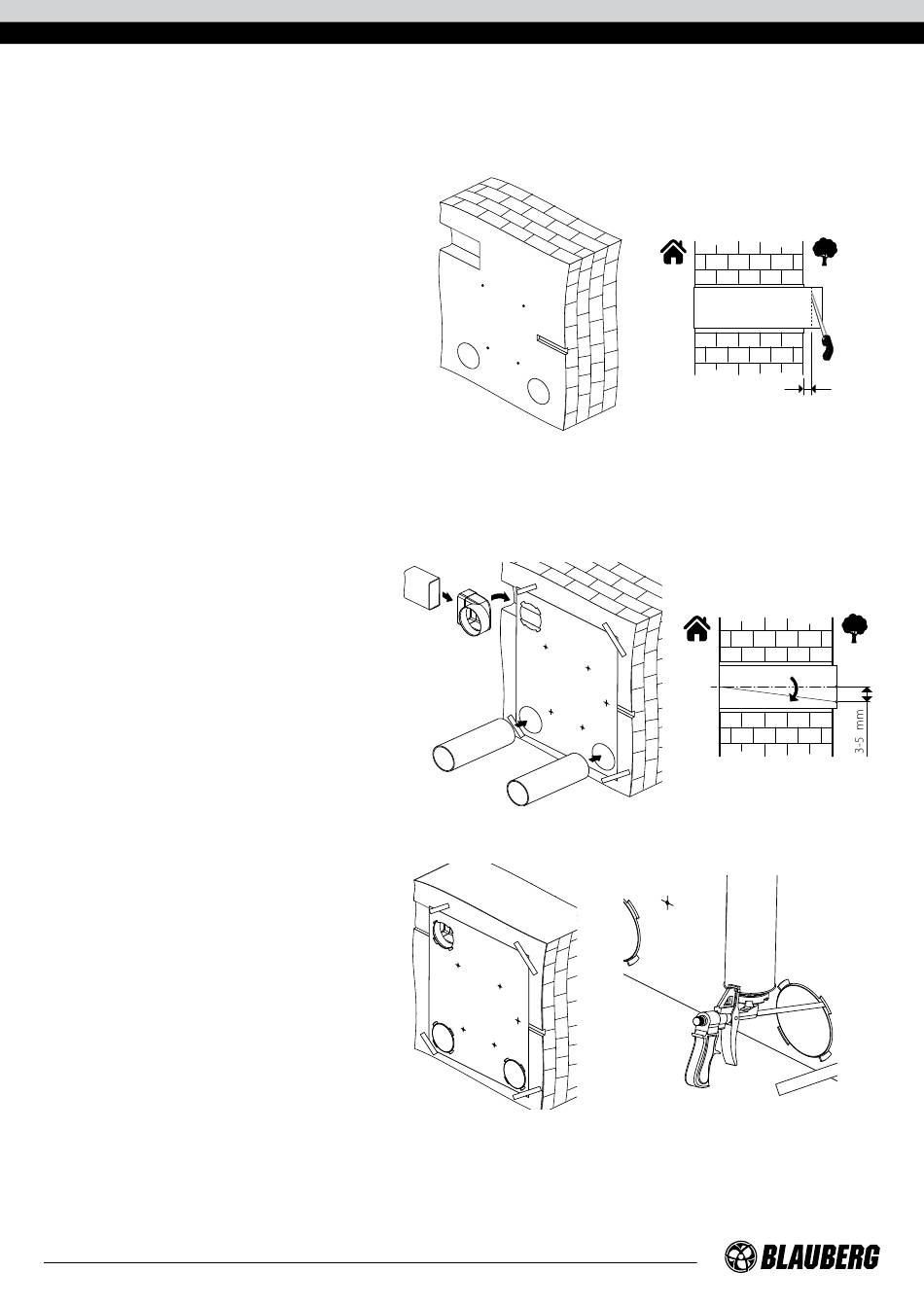 3-5 mm

BLAUBERG