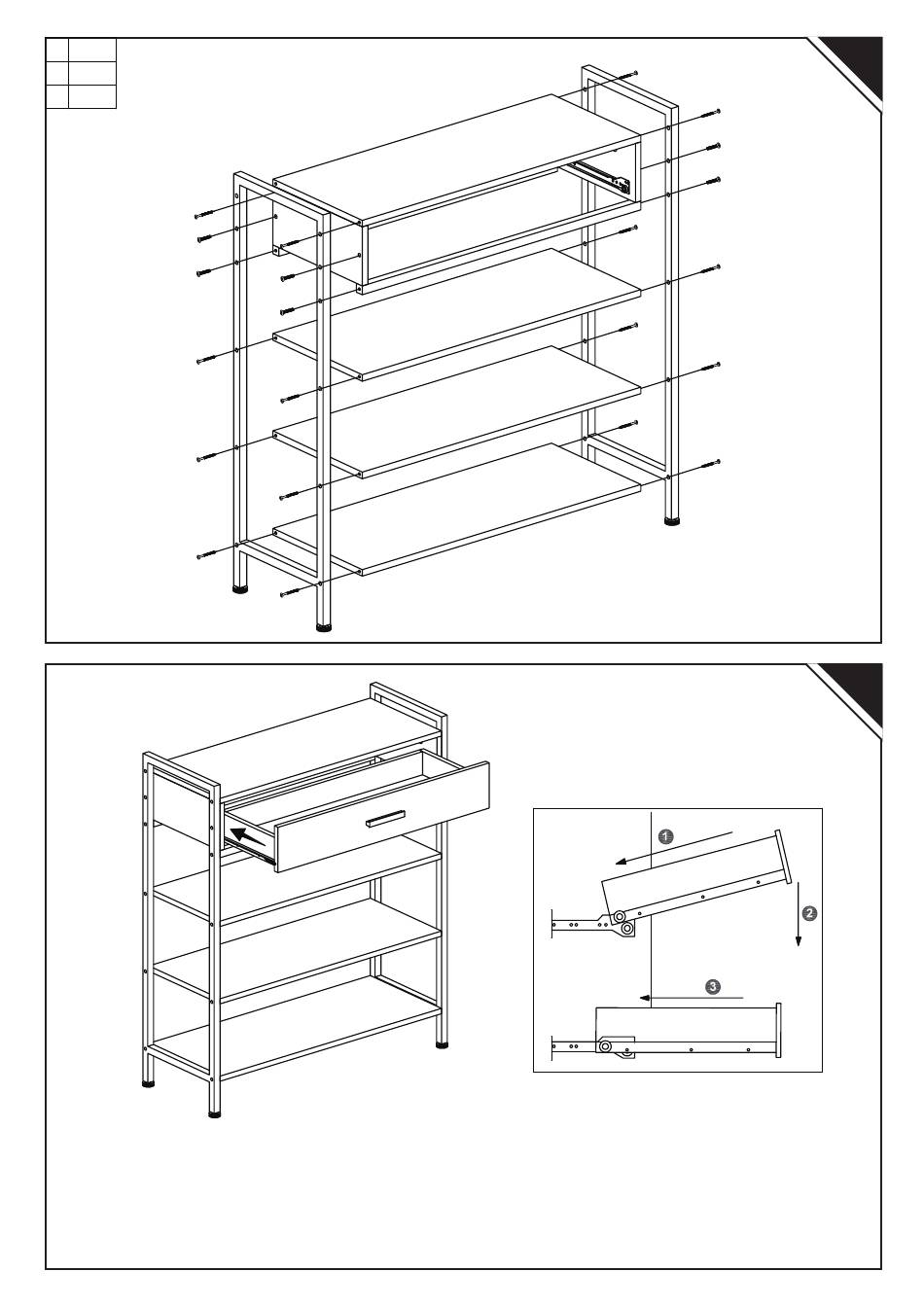 1

2

3