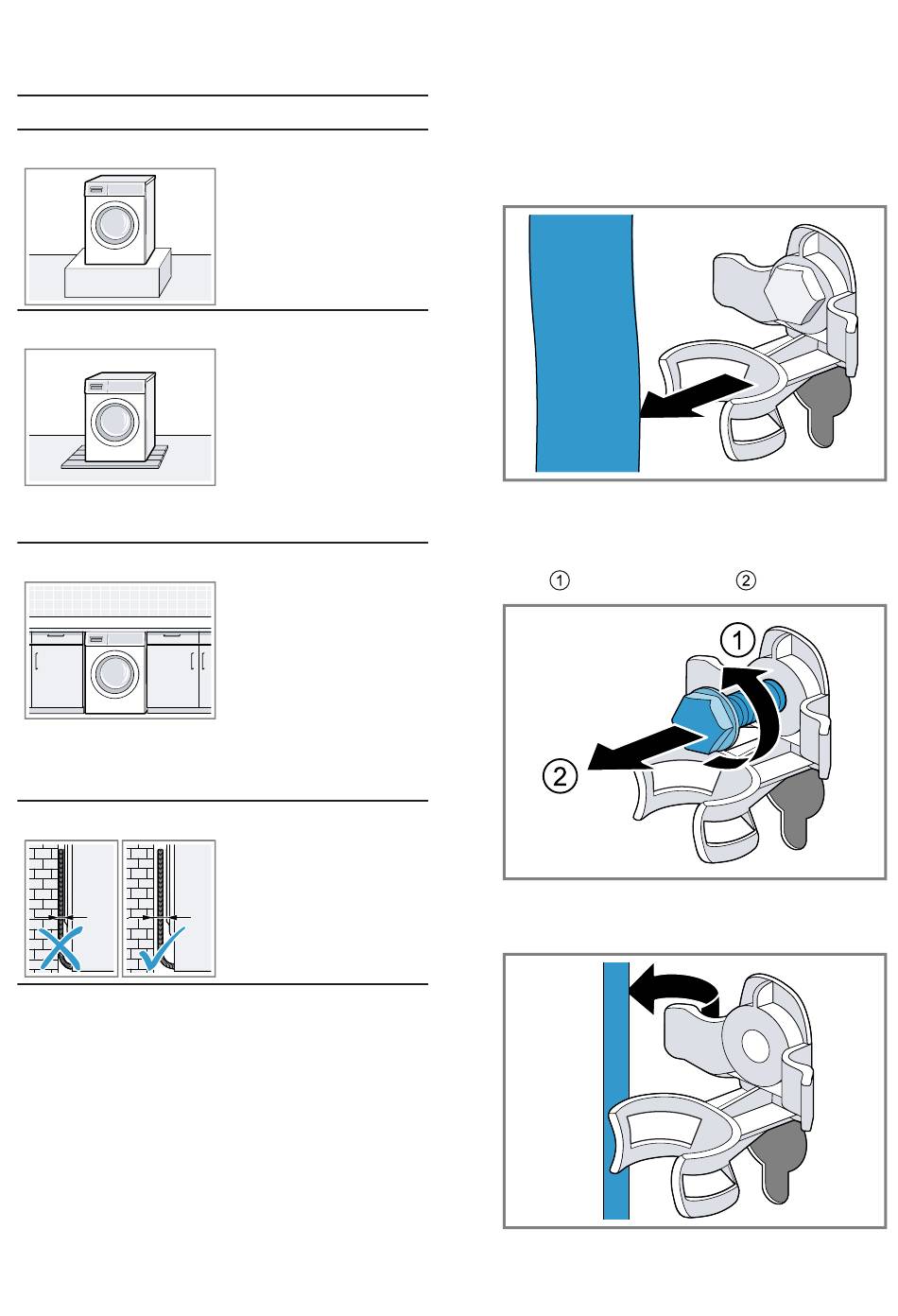 ① ②

1

2