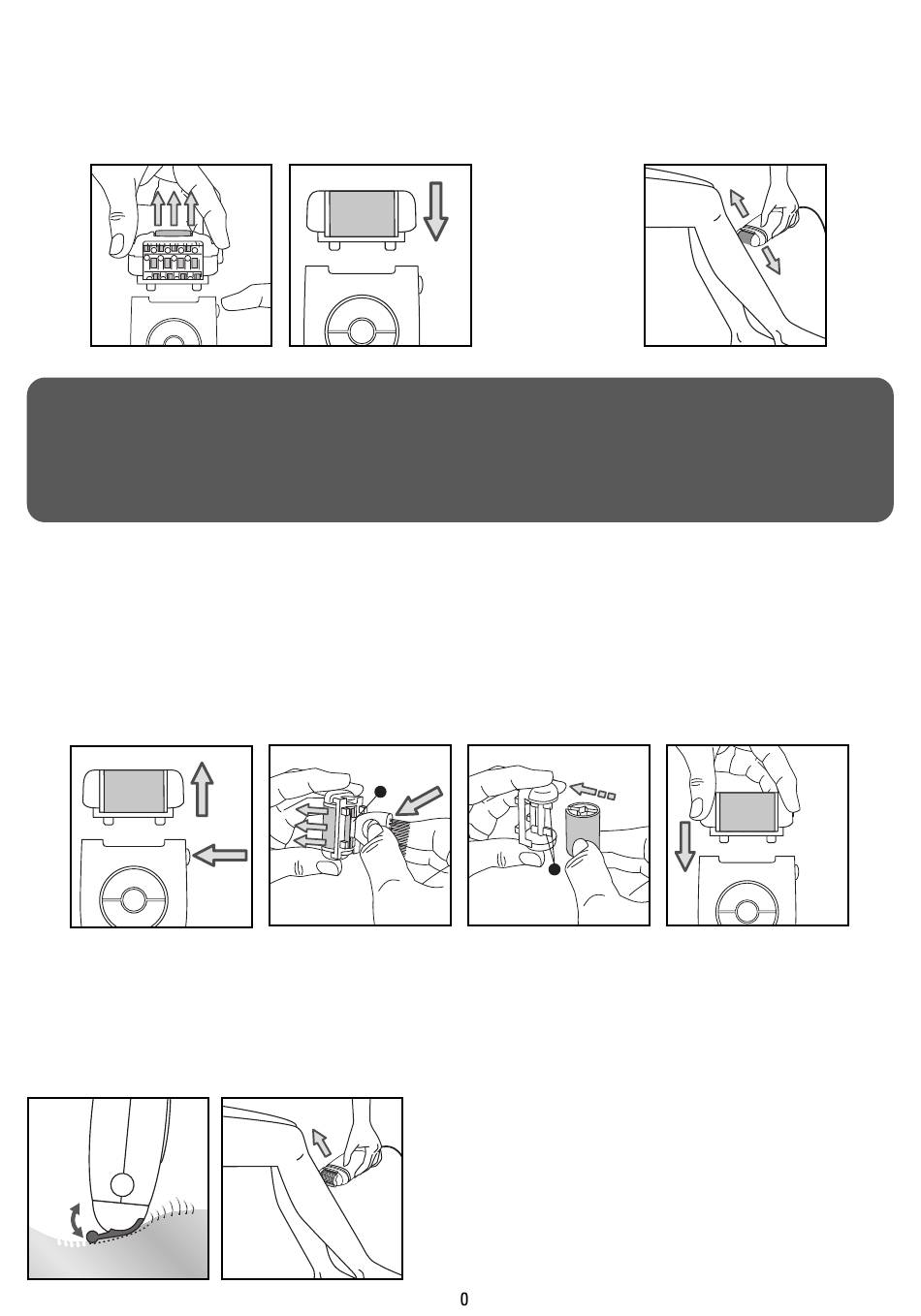 0