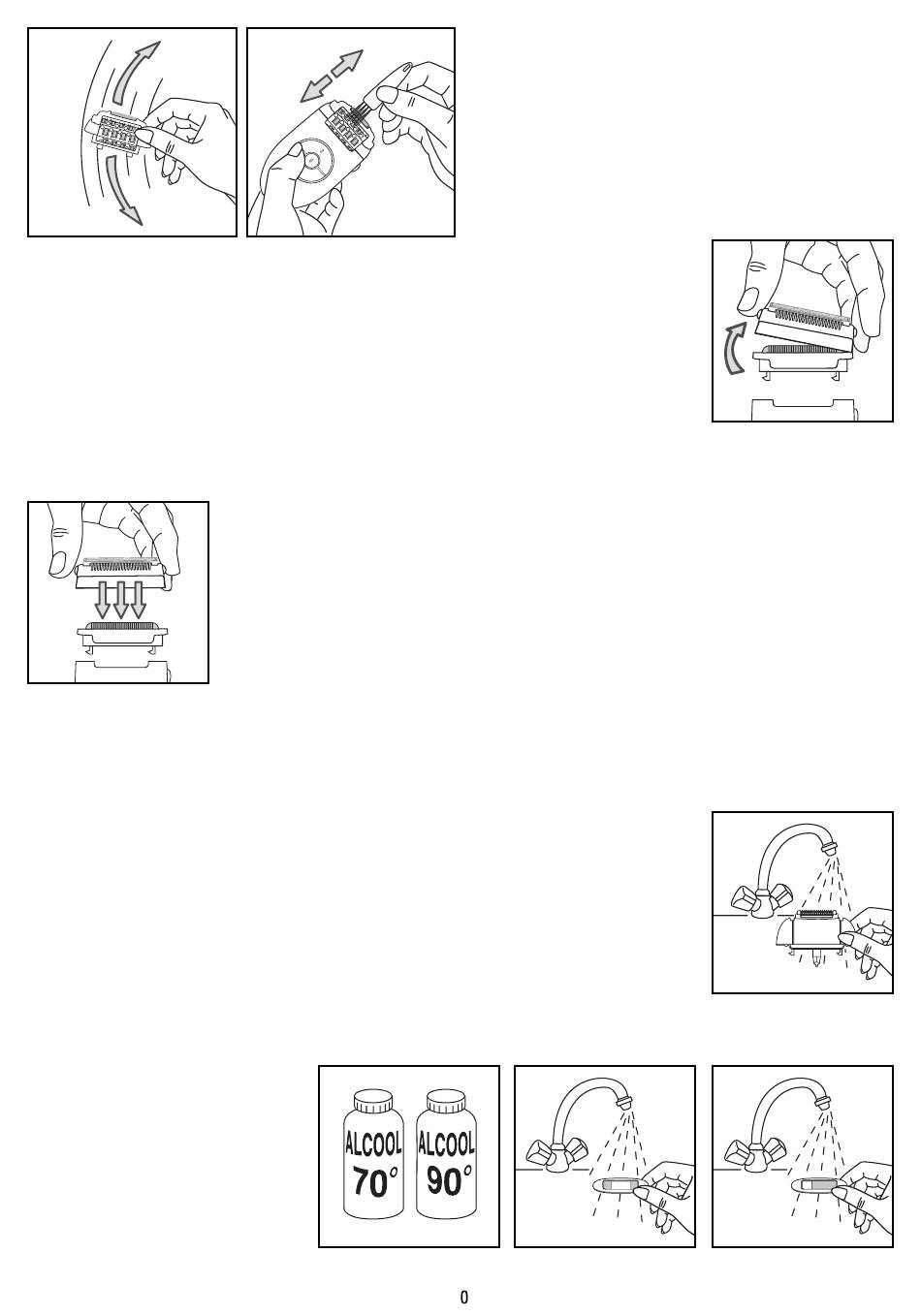 ALCOOL
70°

ALCOOL
90°

0