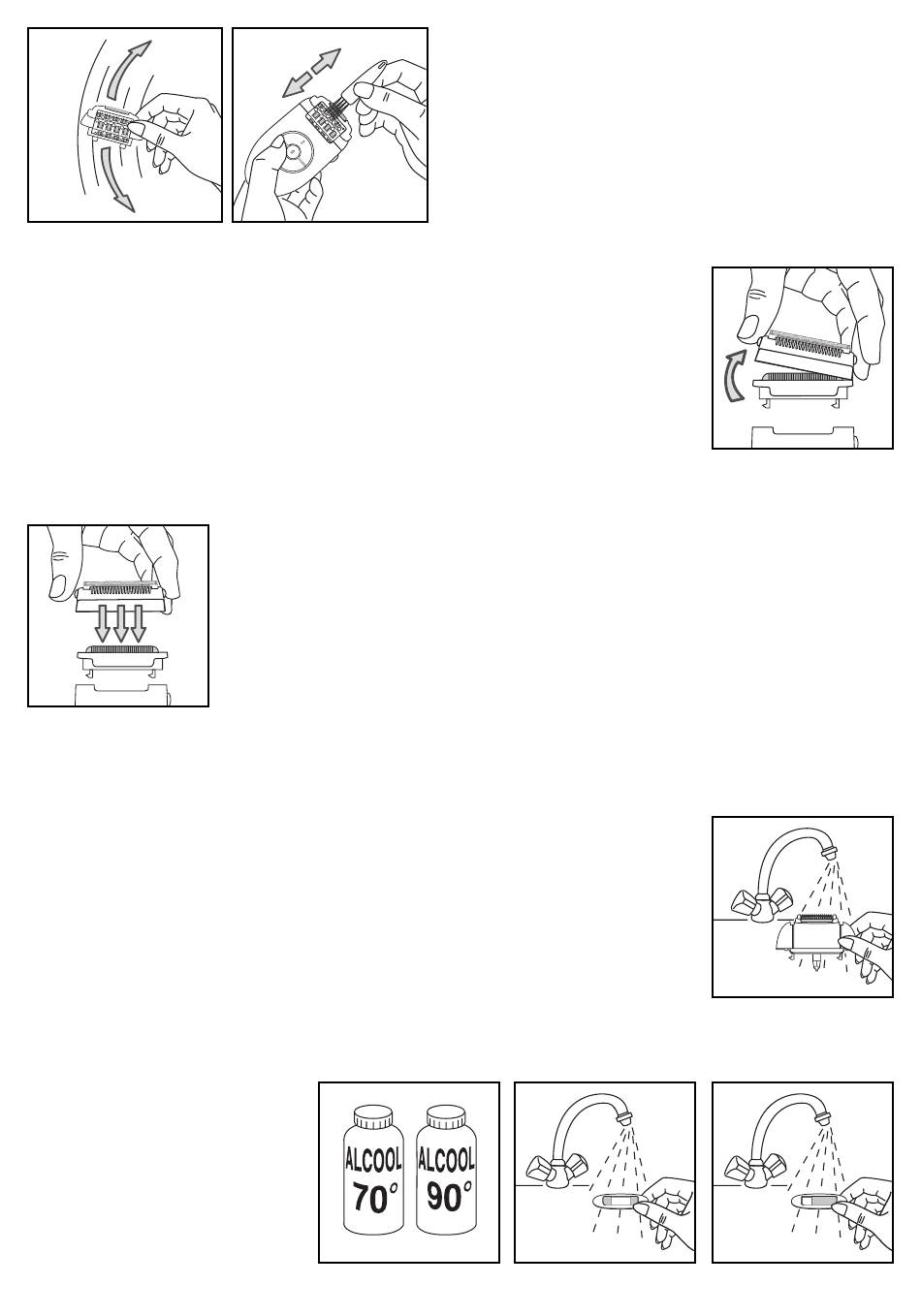 ALCOOL 70°

ALCOOL 90°