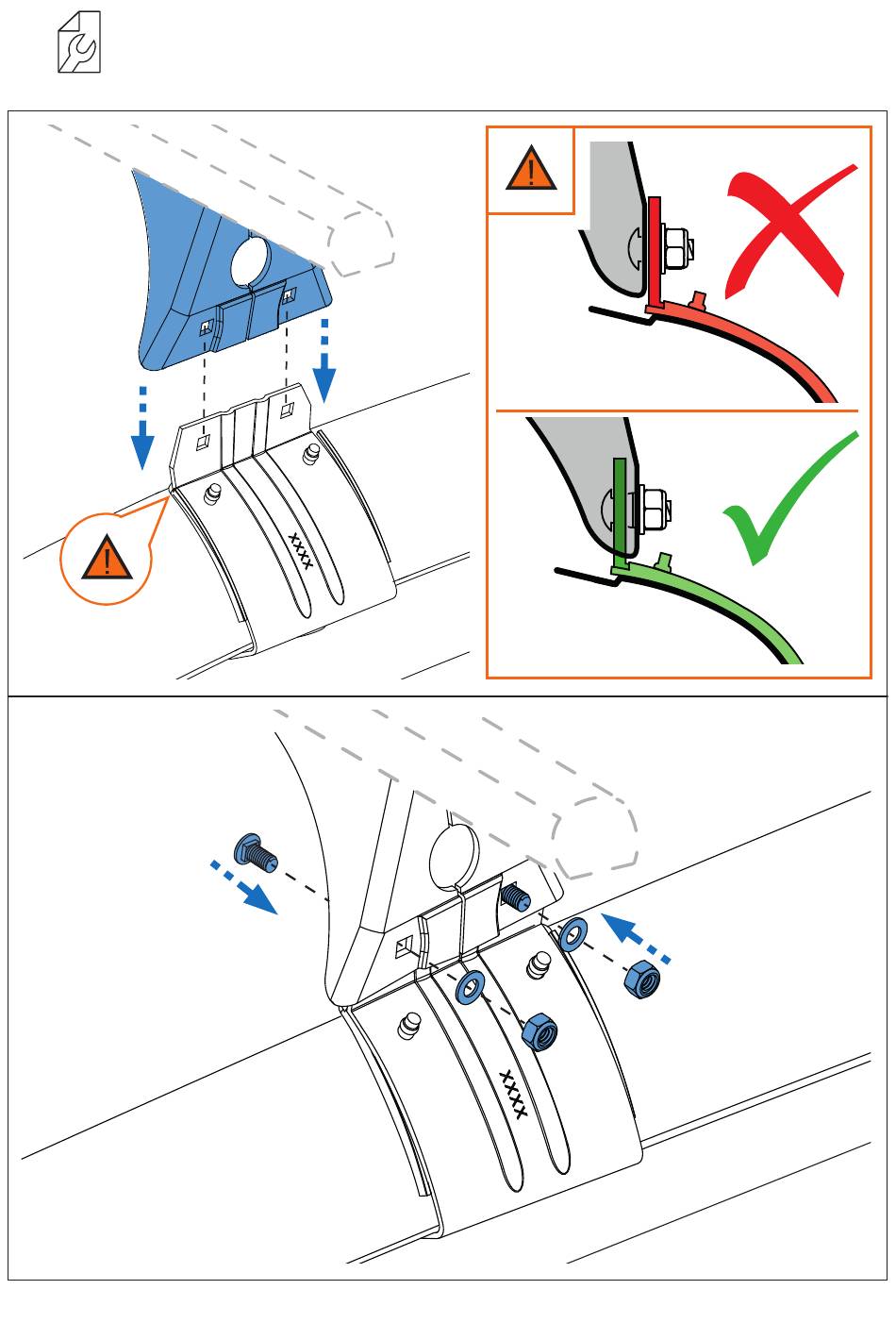 xxxx

xxxx