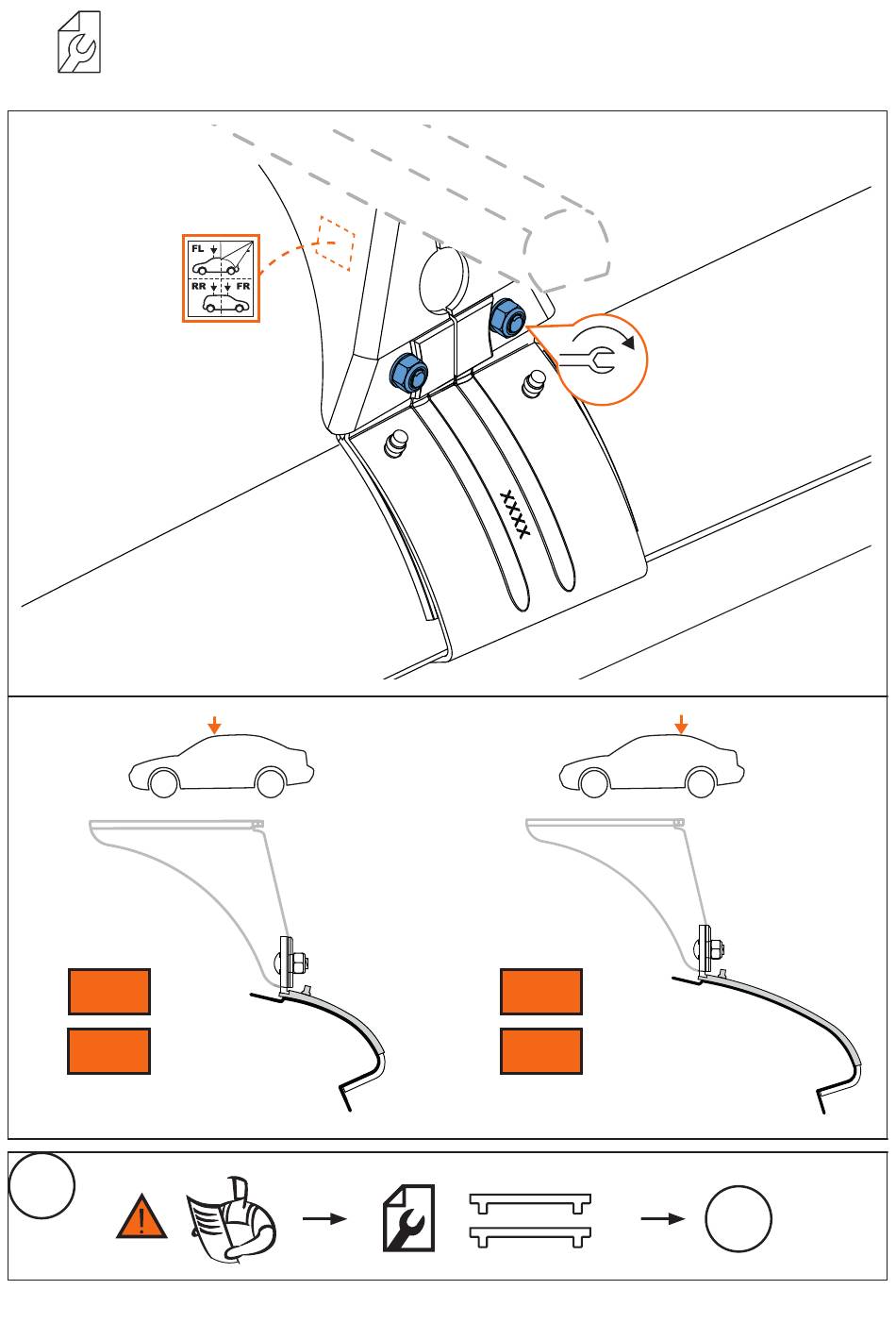 FL
RR FR

XXXX