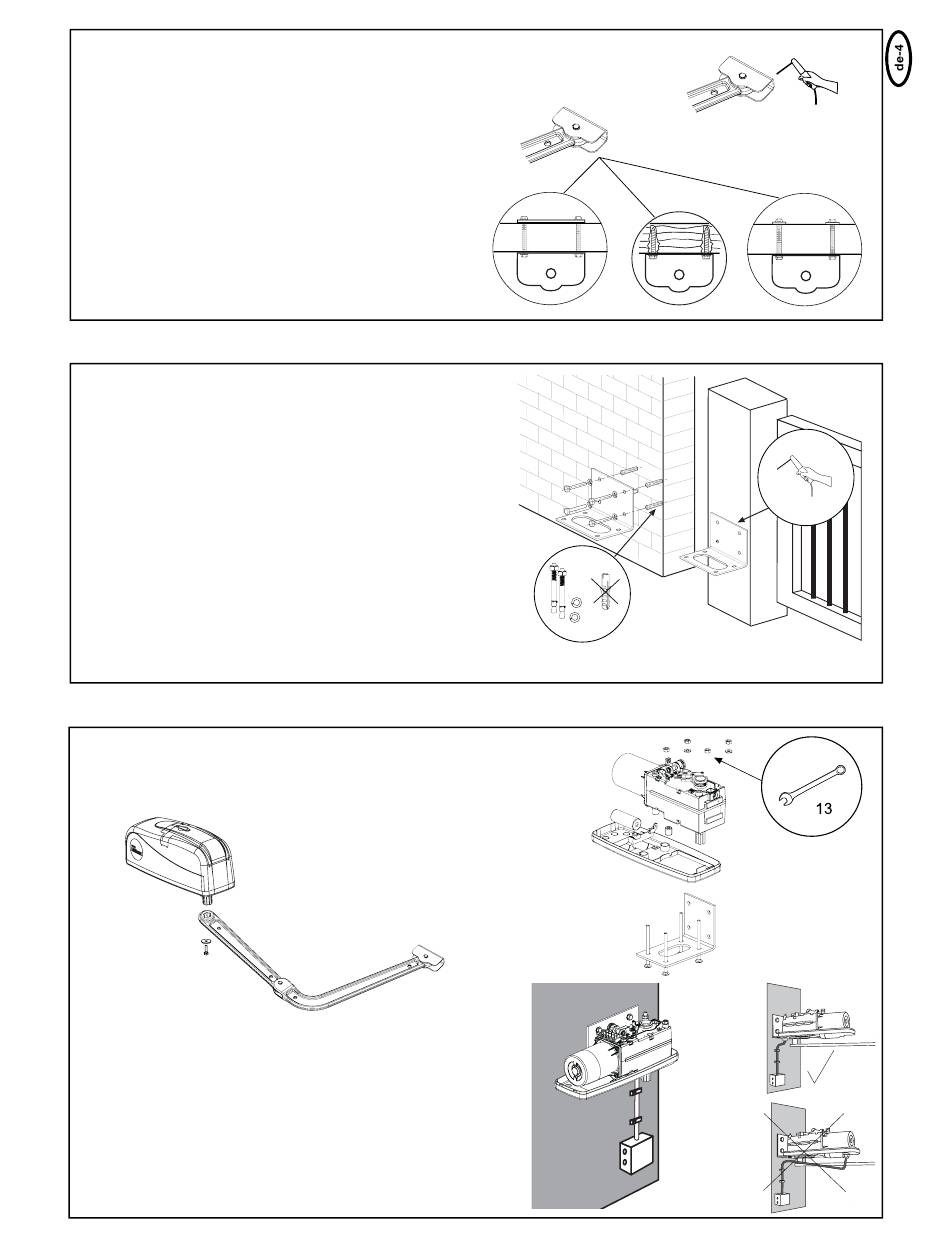 de-4

13