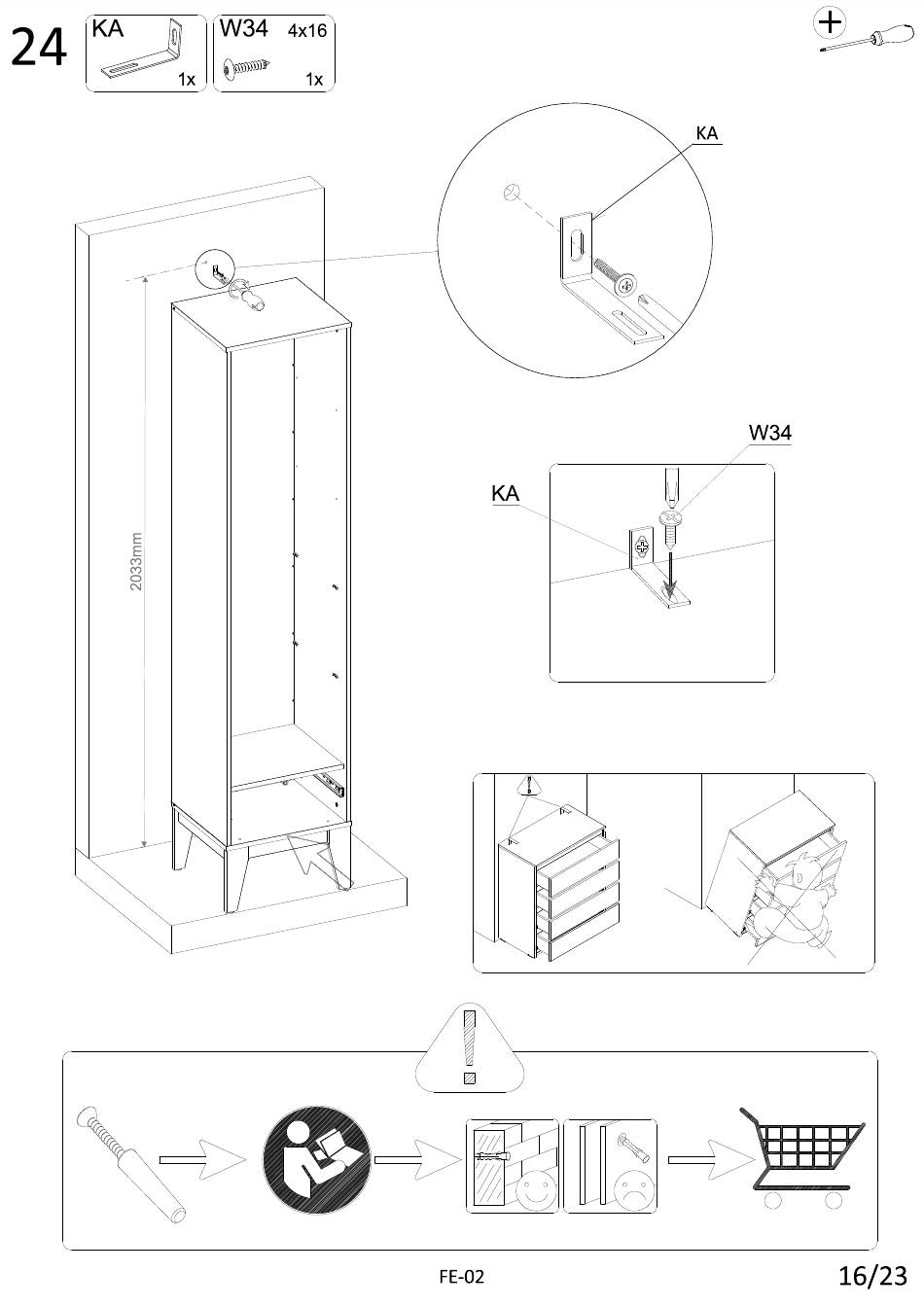 24

KA
1x

W34 4x16
1x

KA

2033mm

W34

KA

FE-02

16/23