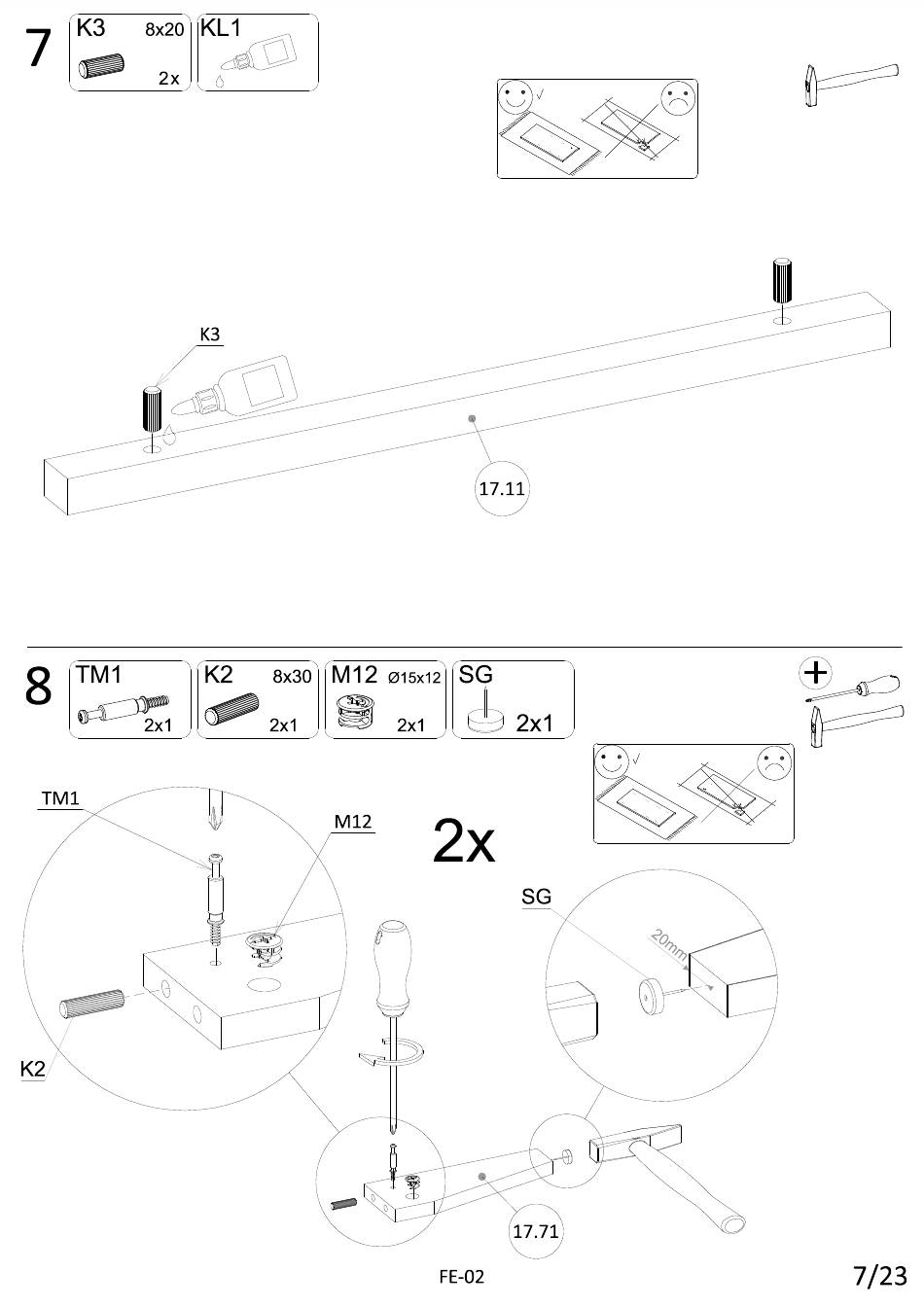 7

K3 8x20 2x

KL1

K3

17.11

8

TM1 2x1

K2 8x30 2x1

M12 Ø15x12 2x1

SG 2x1

TM1

M12

2x

SG

20mm

K2

17.71

FE-02

7/23