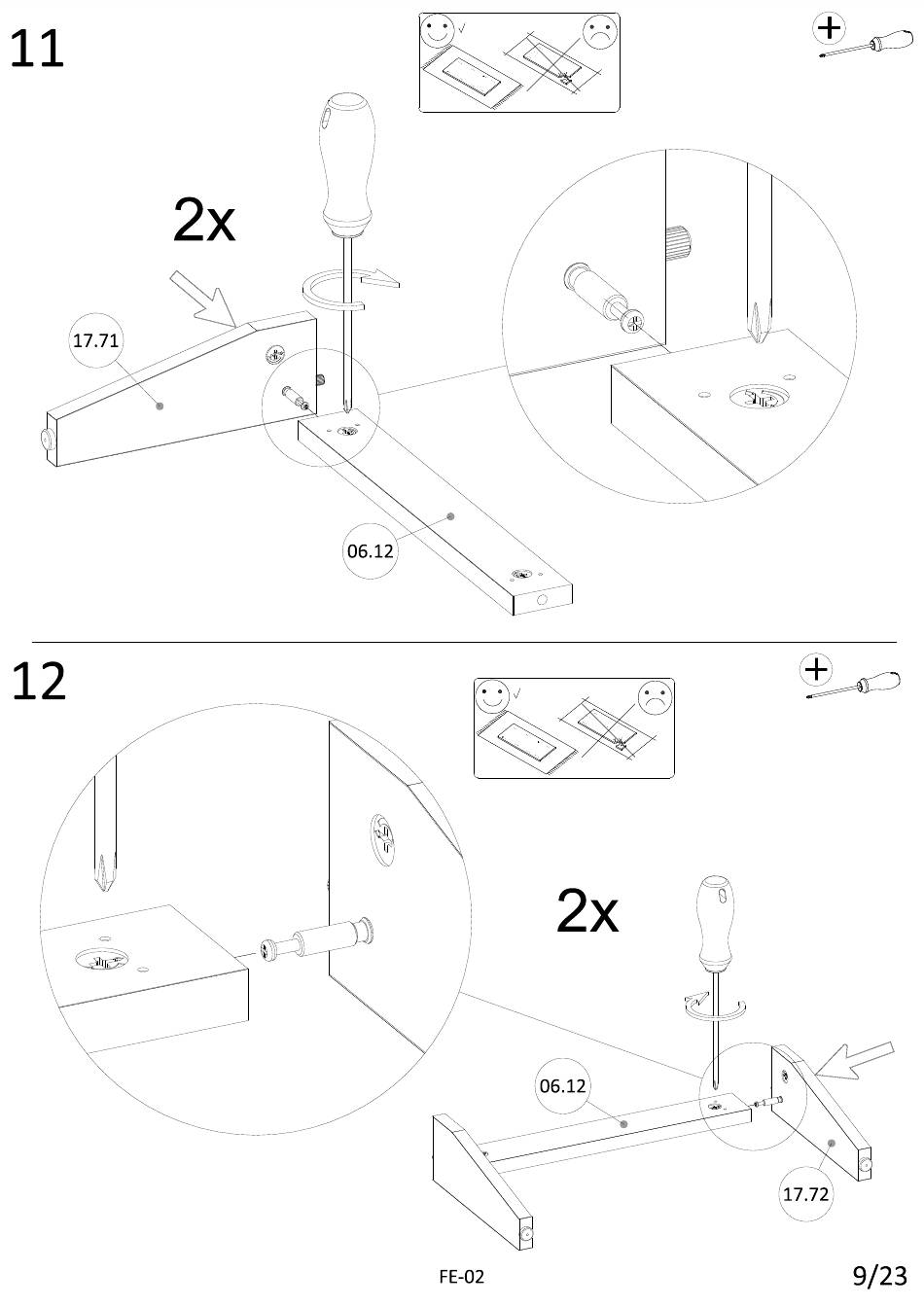 11

2x

17.71

06.12

12

2x

06.12

17.72

FE-02

9/23