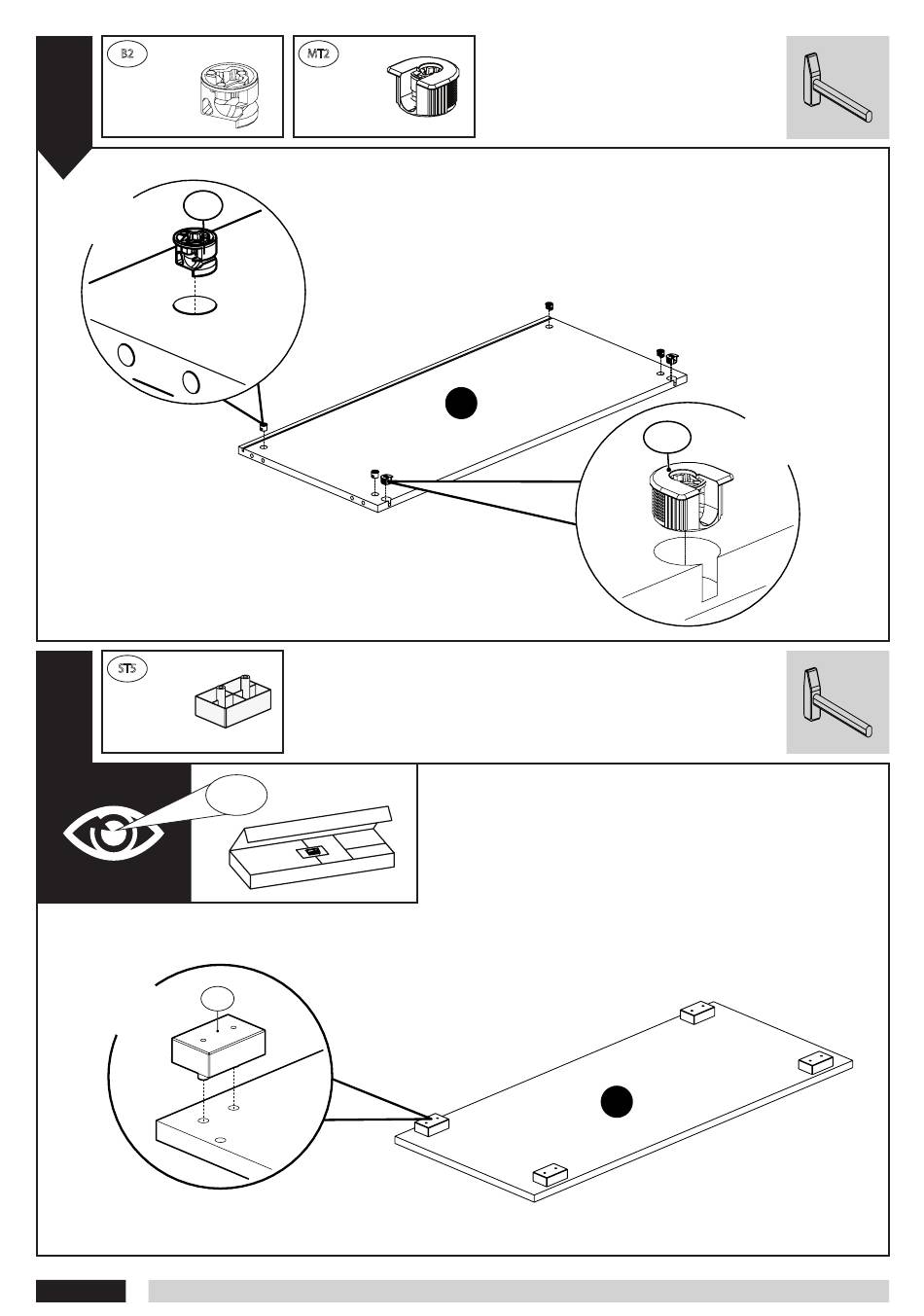 B2

MT2

ST5