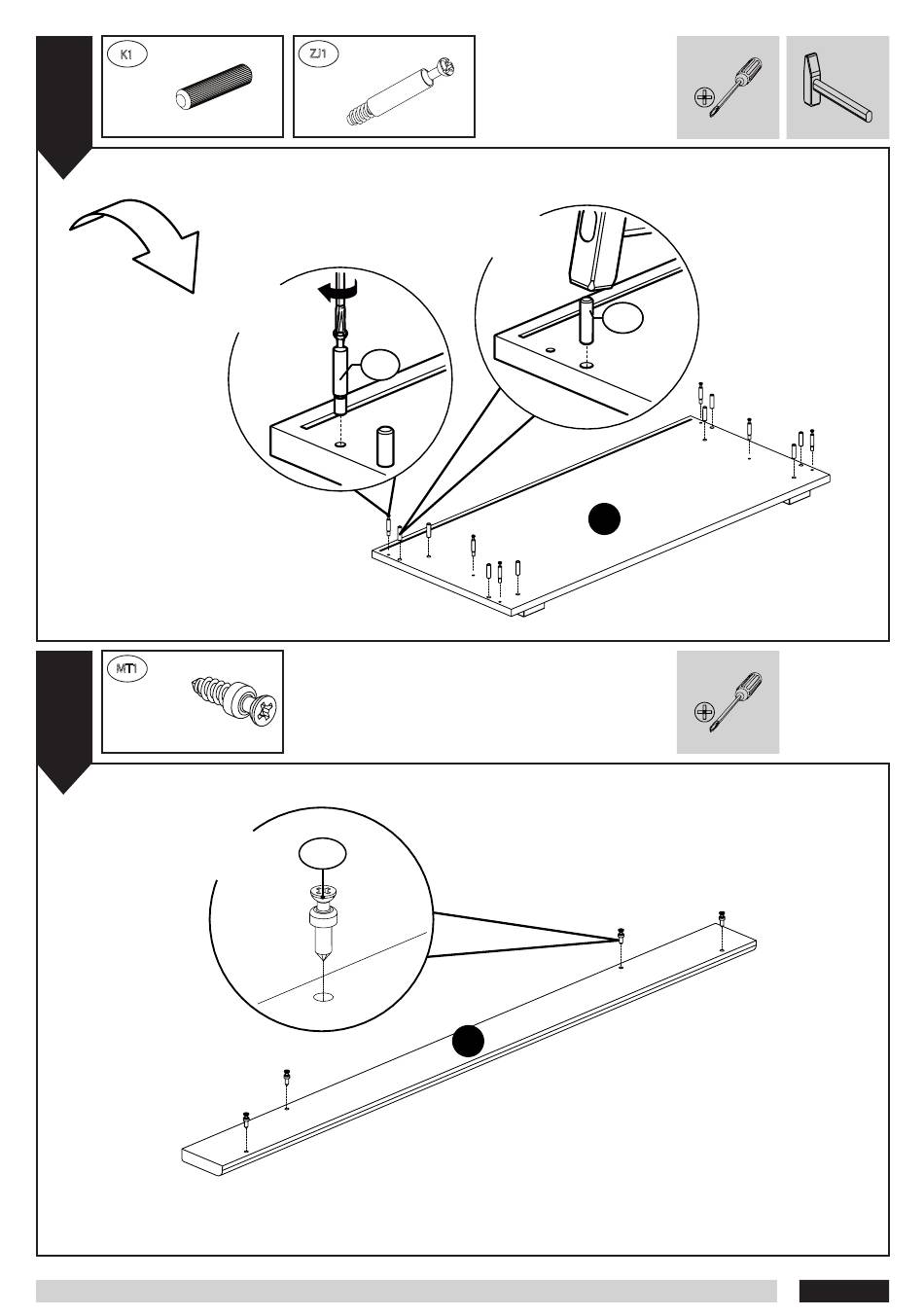 K1

ZJ1

MT1