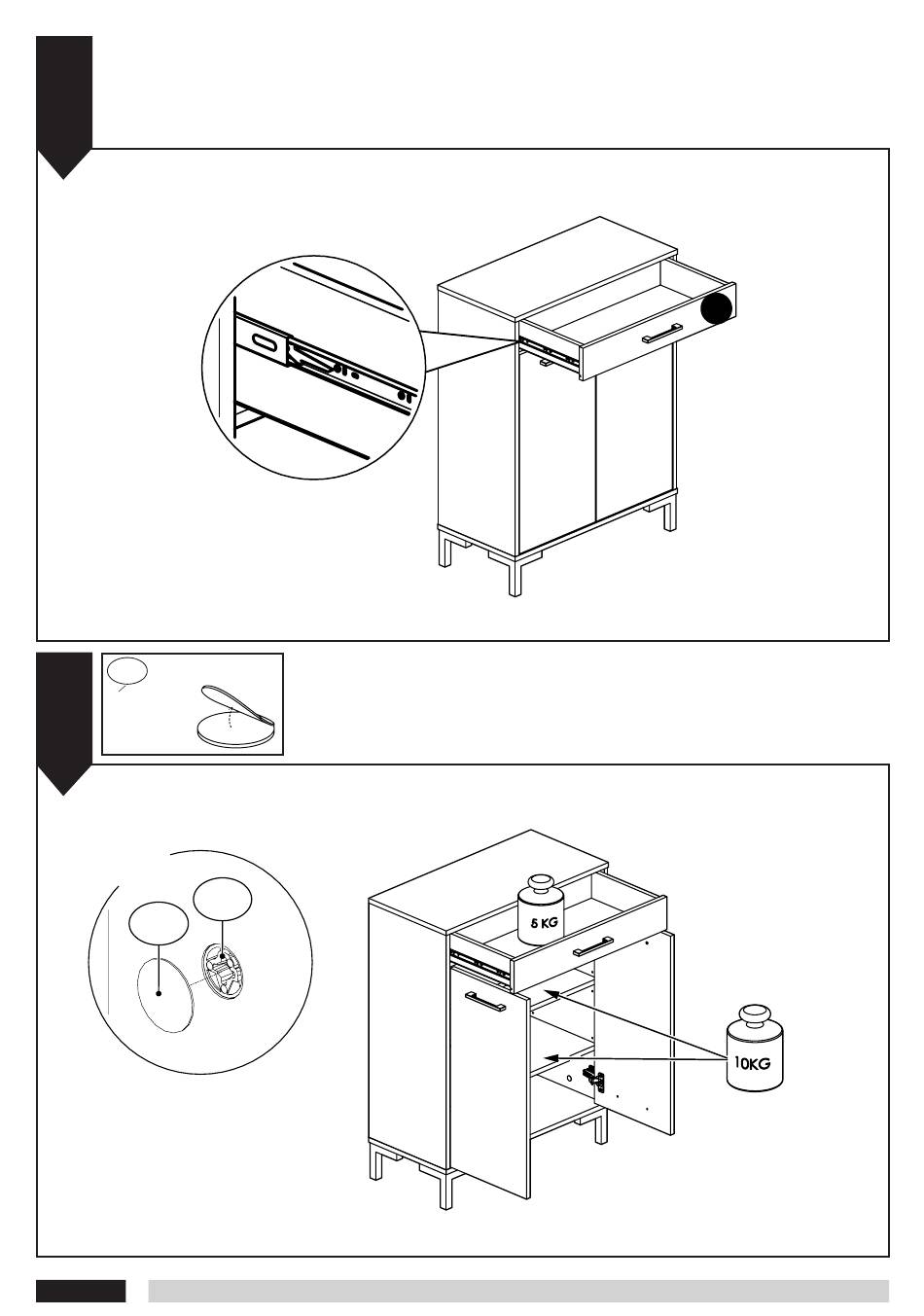 5 KG

10KG