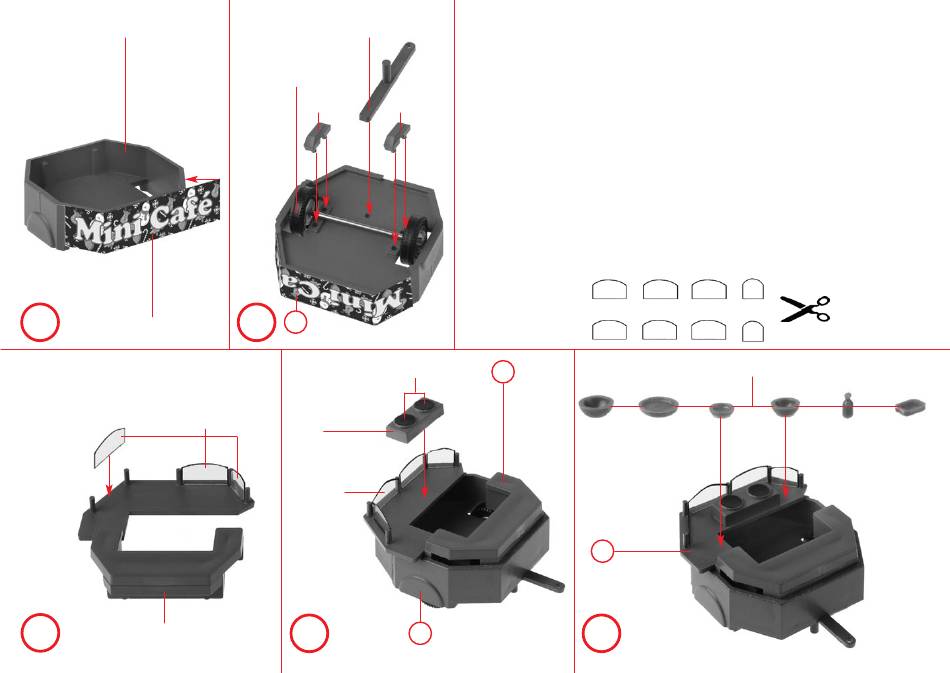 Mini Café

Mini Café