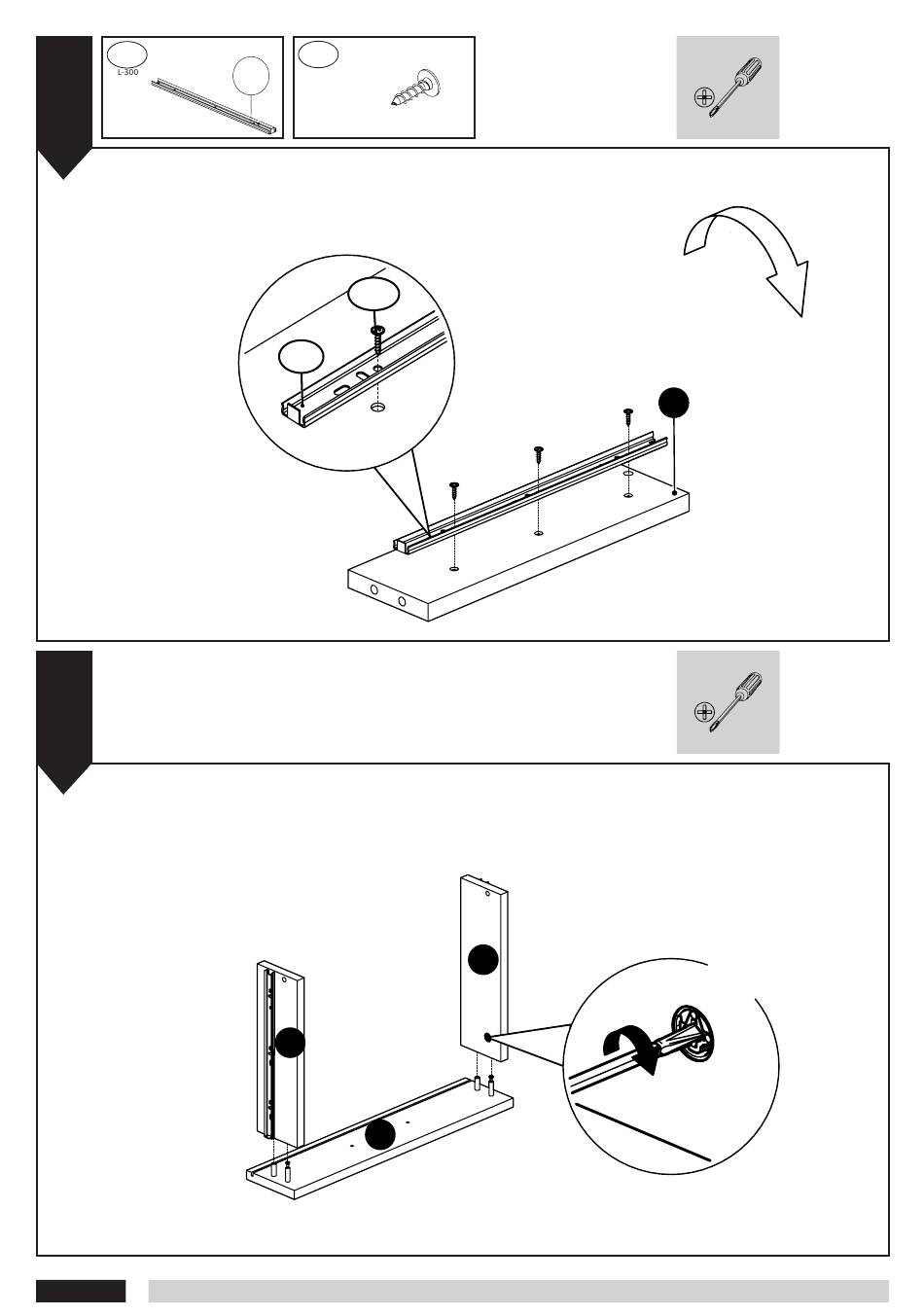 L-300