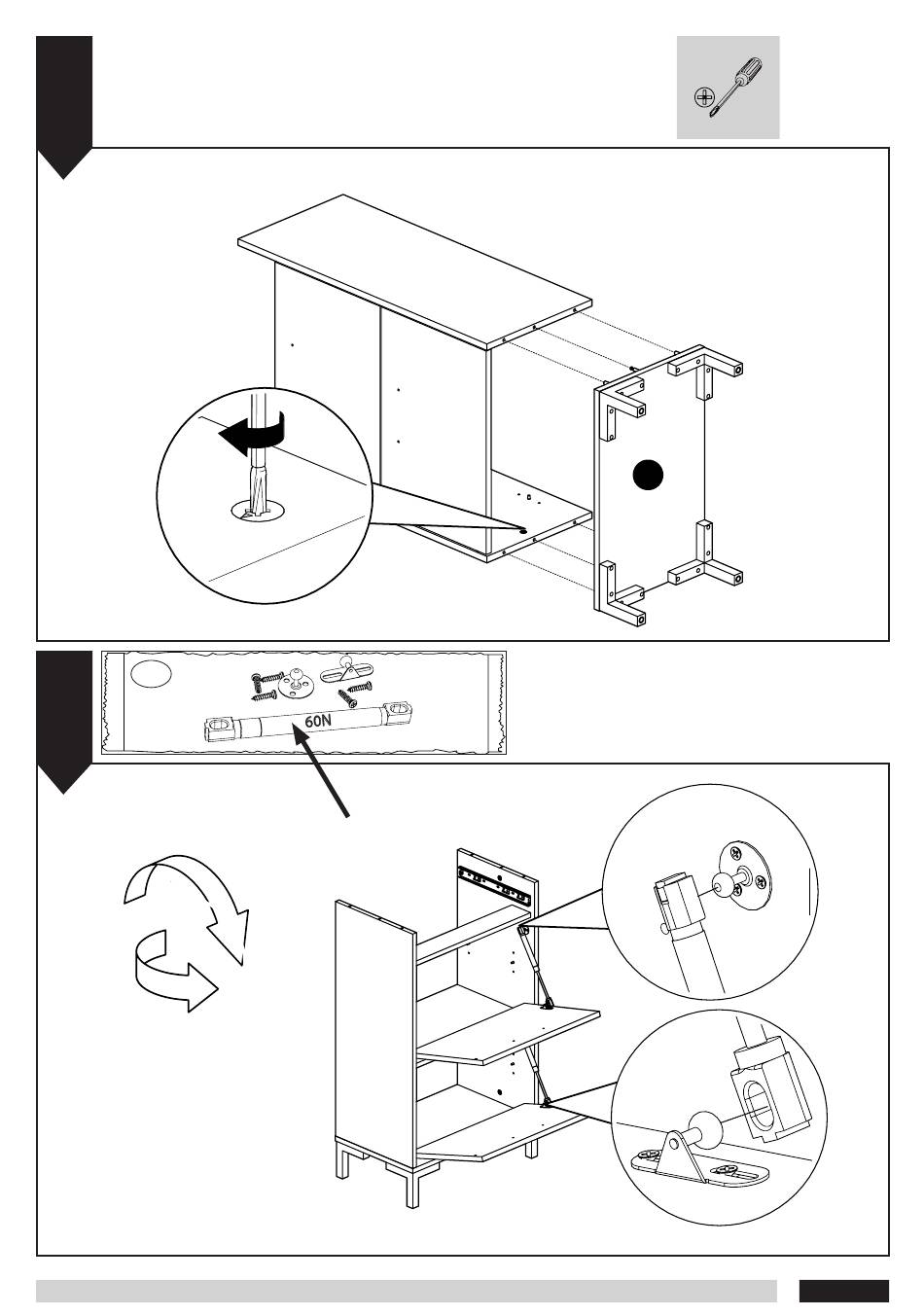 60N