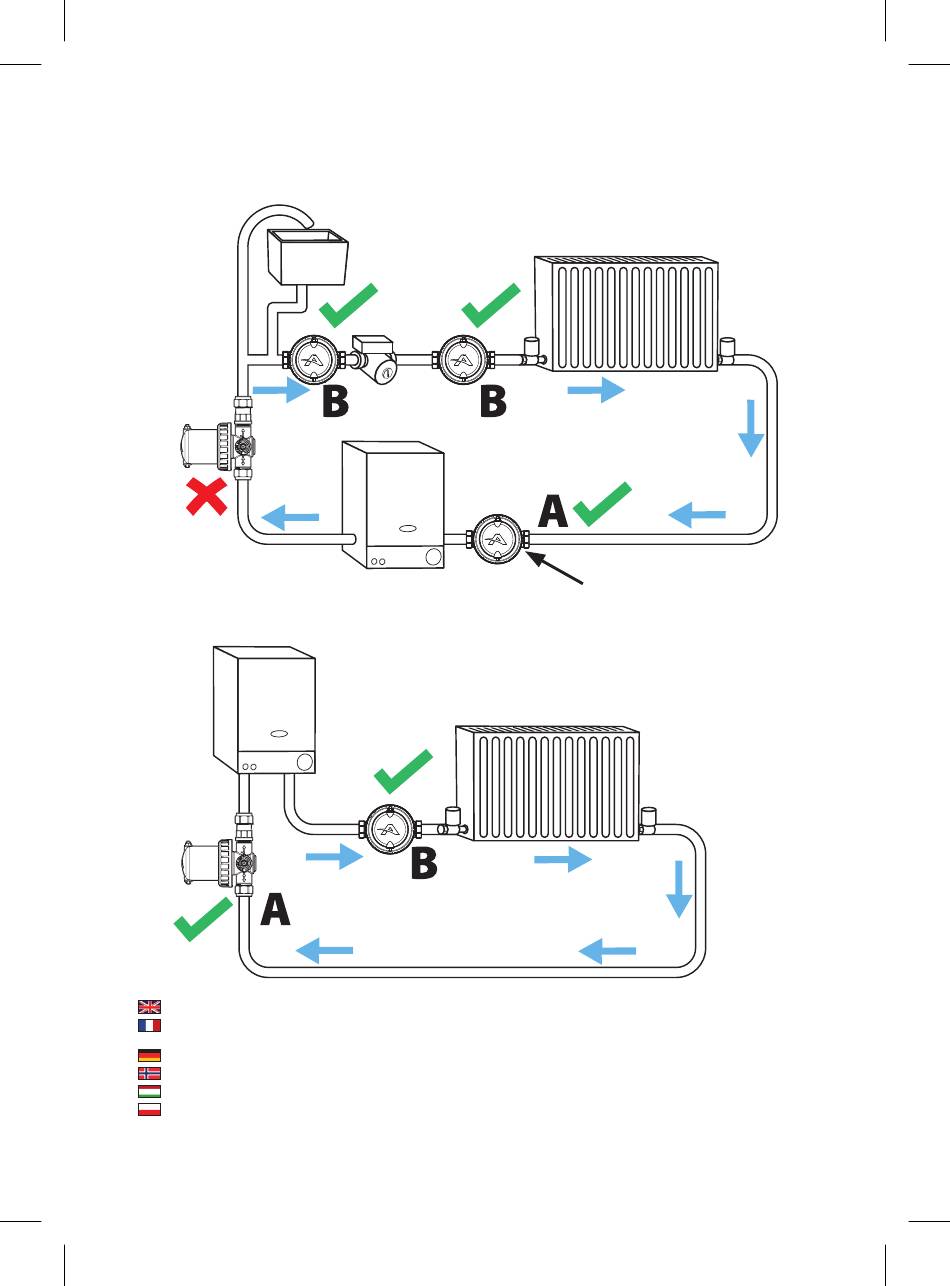 B

B

A

B

A