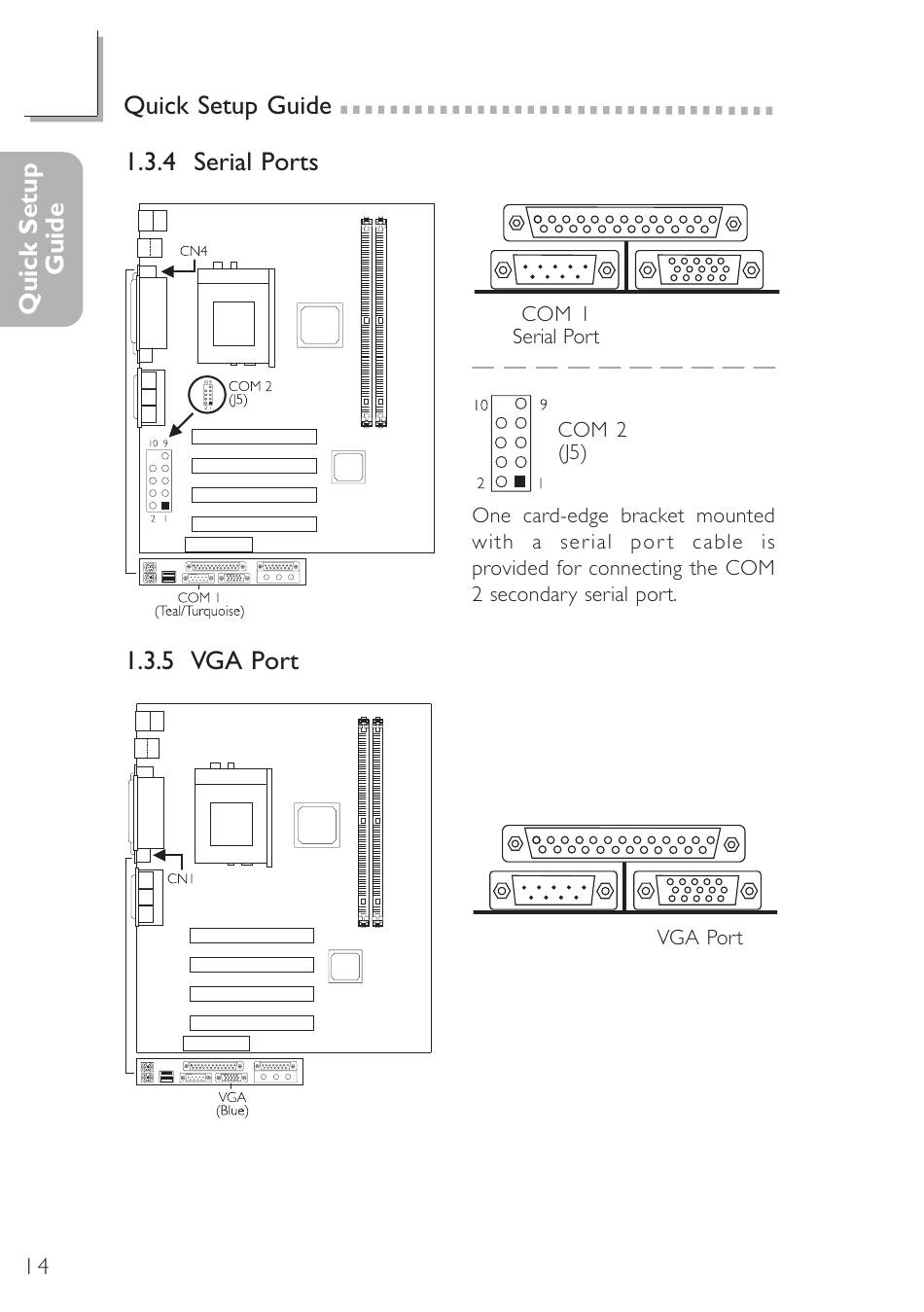 Quick Setup Guide

Quick Setup Guide

1.3.4 Serial Ports

CN4

COM 2
(J5)

10 9

2 1

COM 1
(Teal/Turquoise)

COM 1
Serial Port

10 9

2 1

COM 2
(J5)

One card-edge bracket mounted with a serial port cable is provided for connecting the COM 2 secondary serial port.

1.3.5 VGA Port

CN1

VGA
(Blue)

VGA Port

14