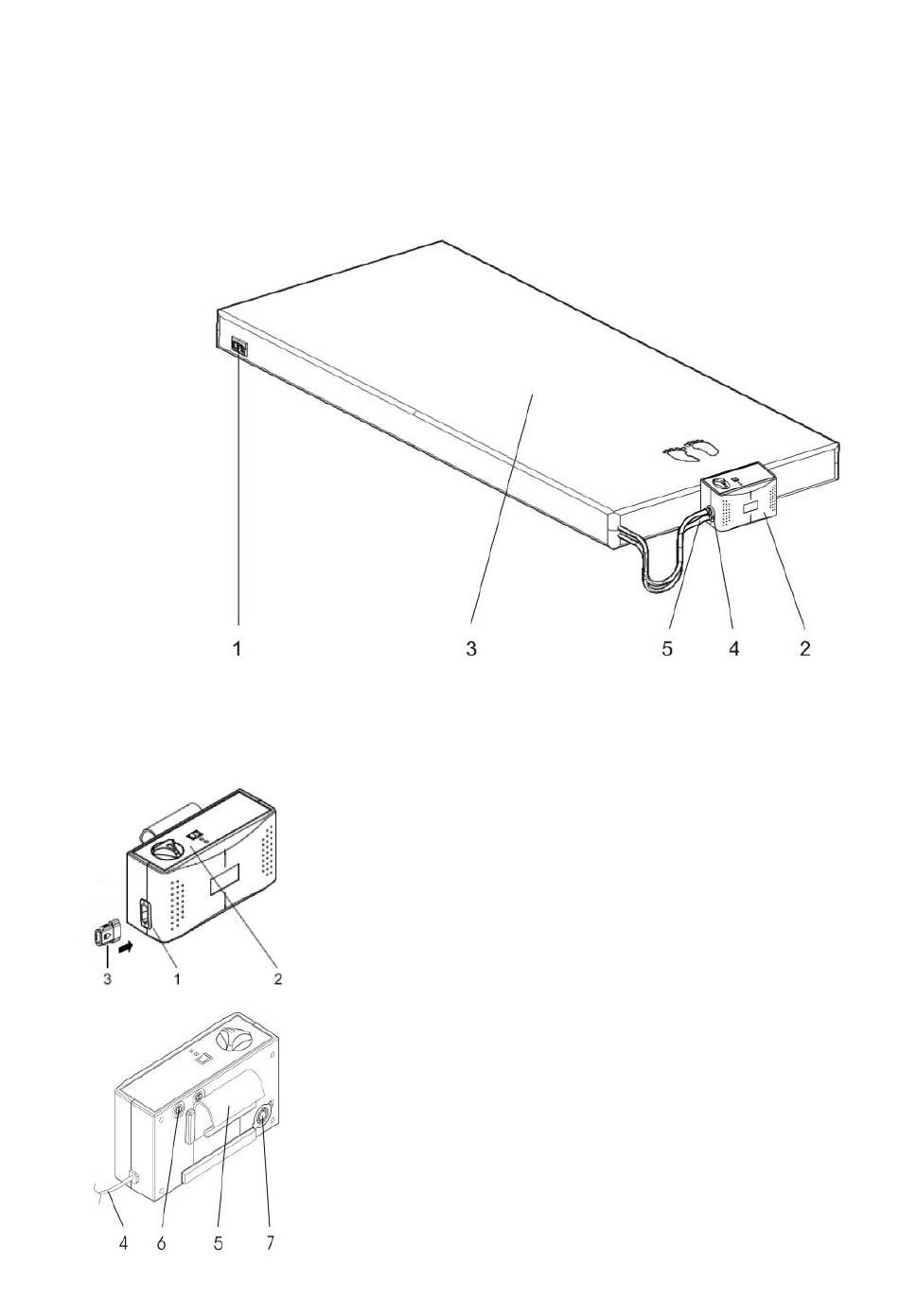 1 3 5 4 2

3 1 2

4 6 5 7