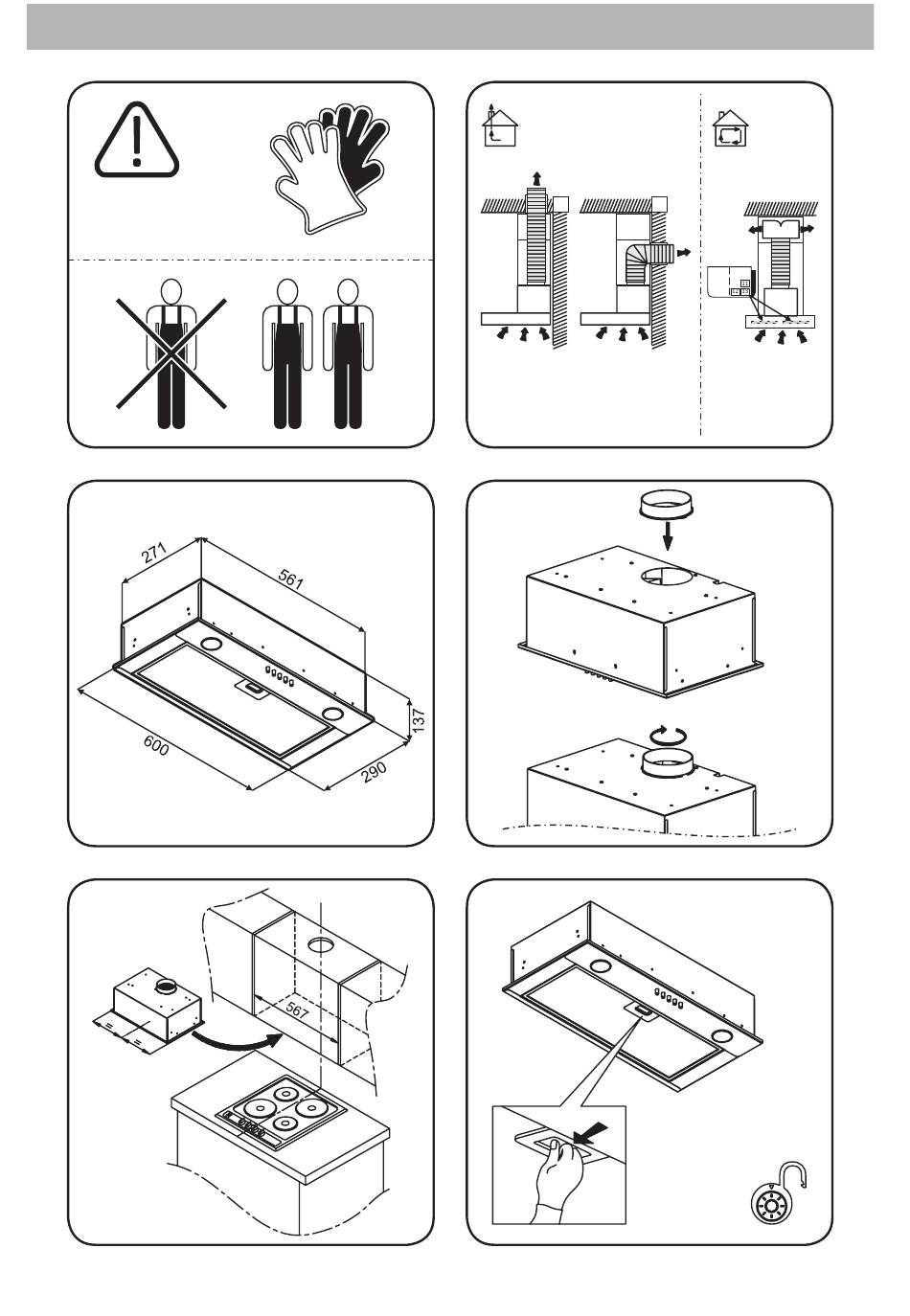 271

561

137

600

290

567