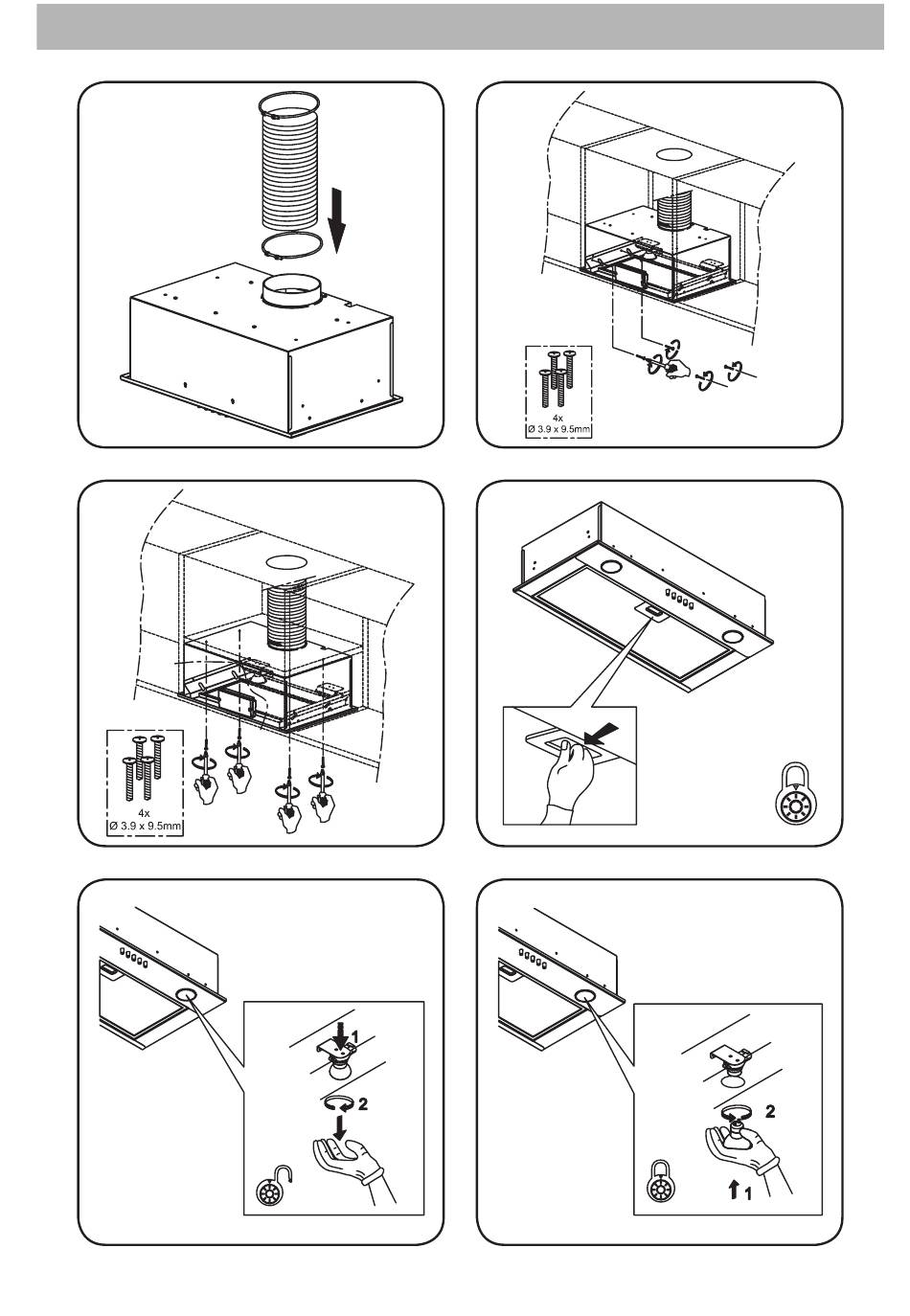 4x
Ø 3.9 x 9.5mm

4x
Ø 3.9 x 9.5mm

1
2

2
1