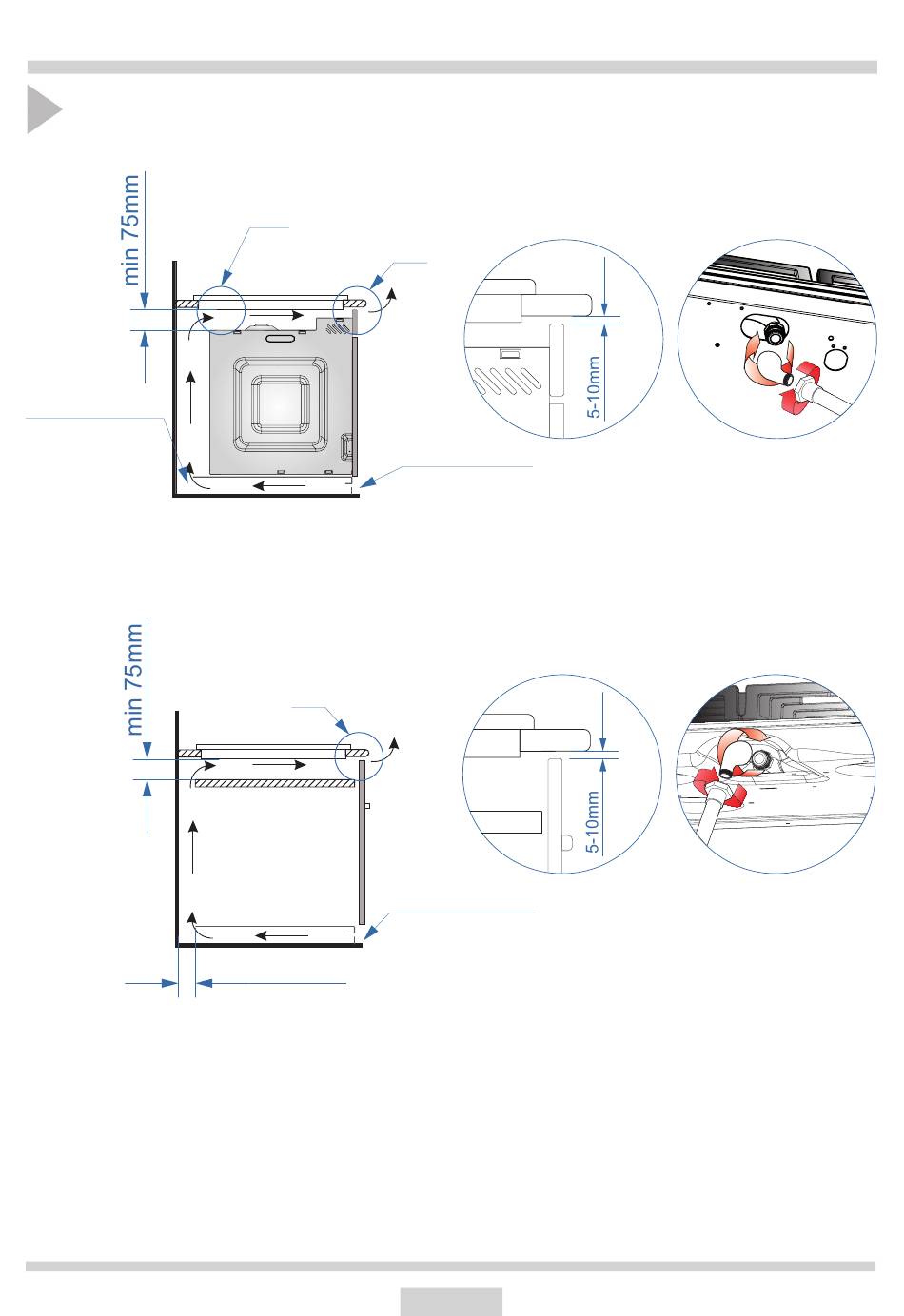 min 75mm

5-10mm

min 75mm

5-10mm