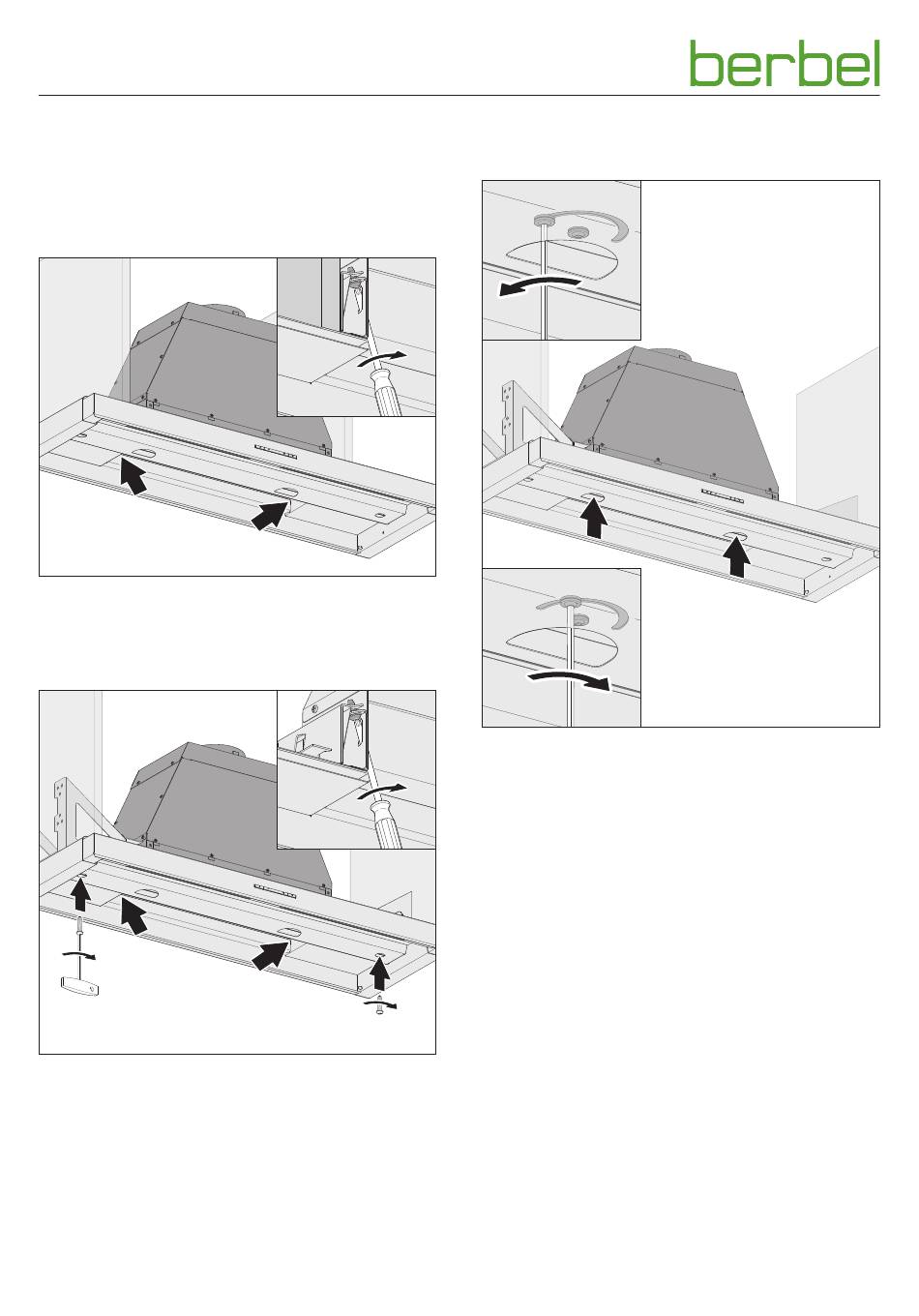 berbel