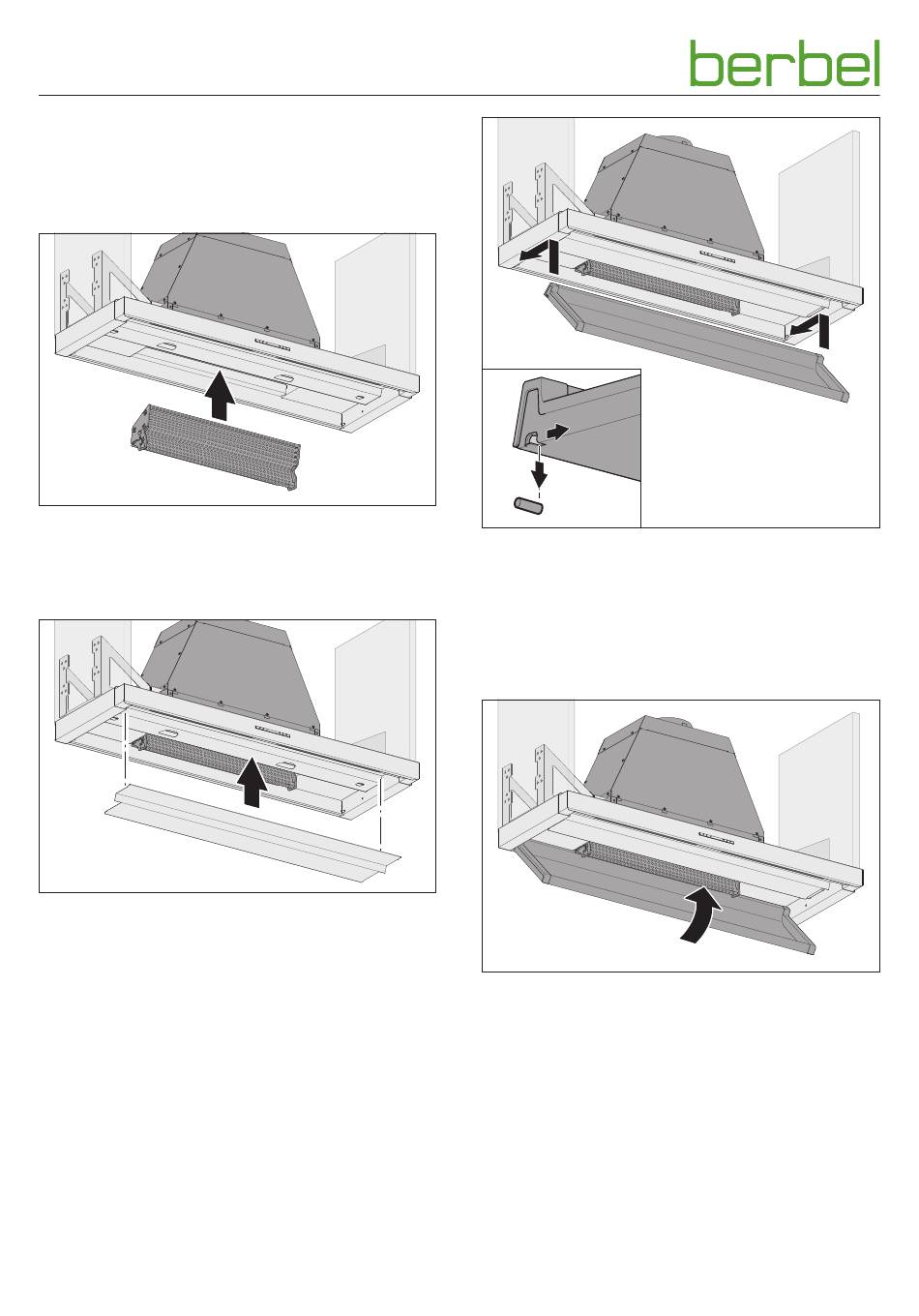 berbel