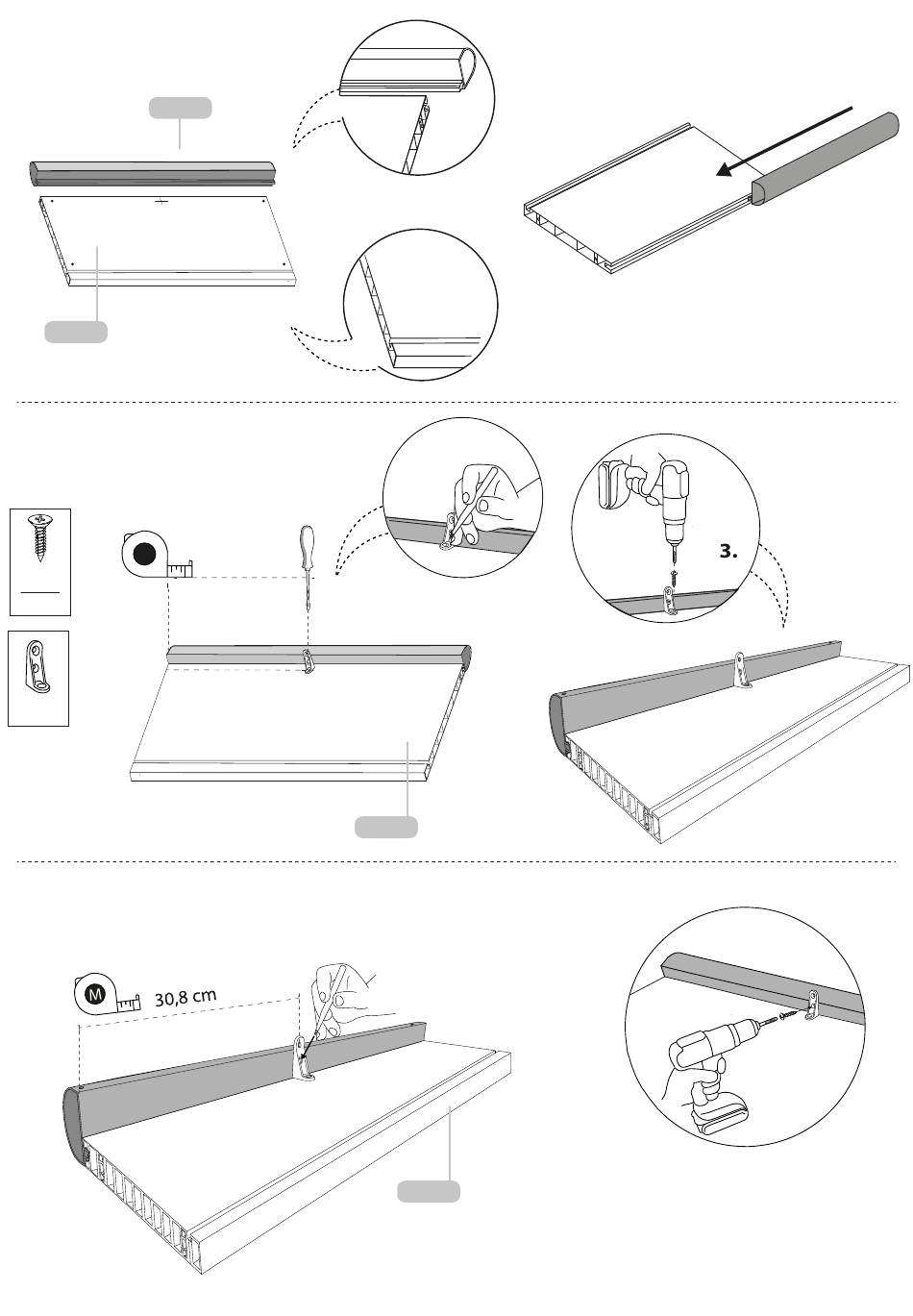 3.

M

30,8 cm