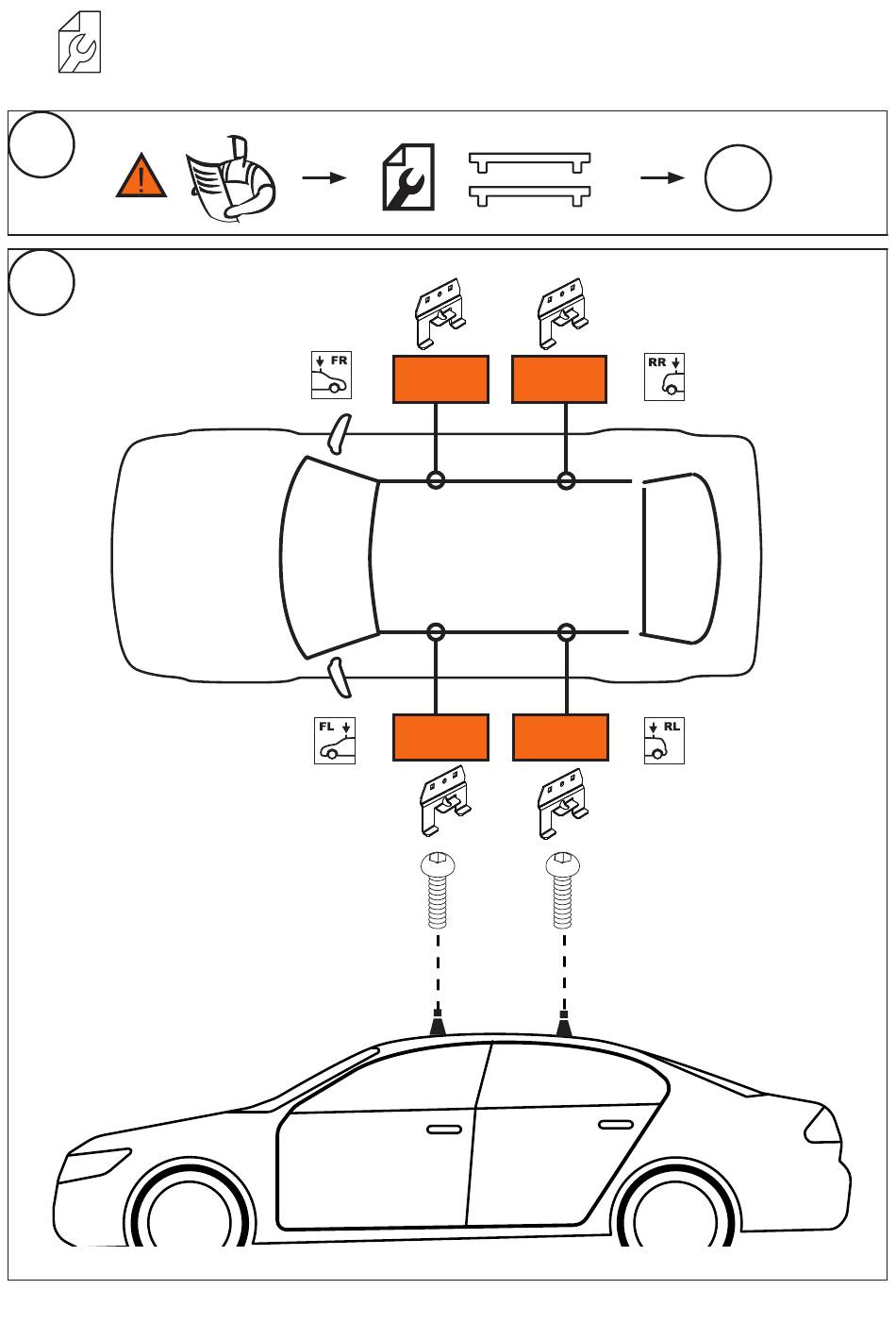 FR

RR

FL

RL