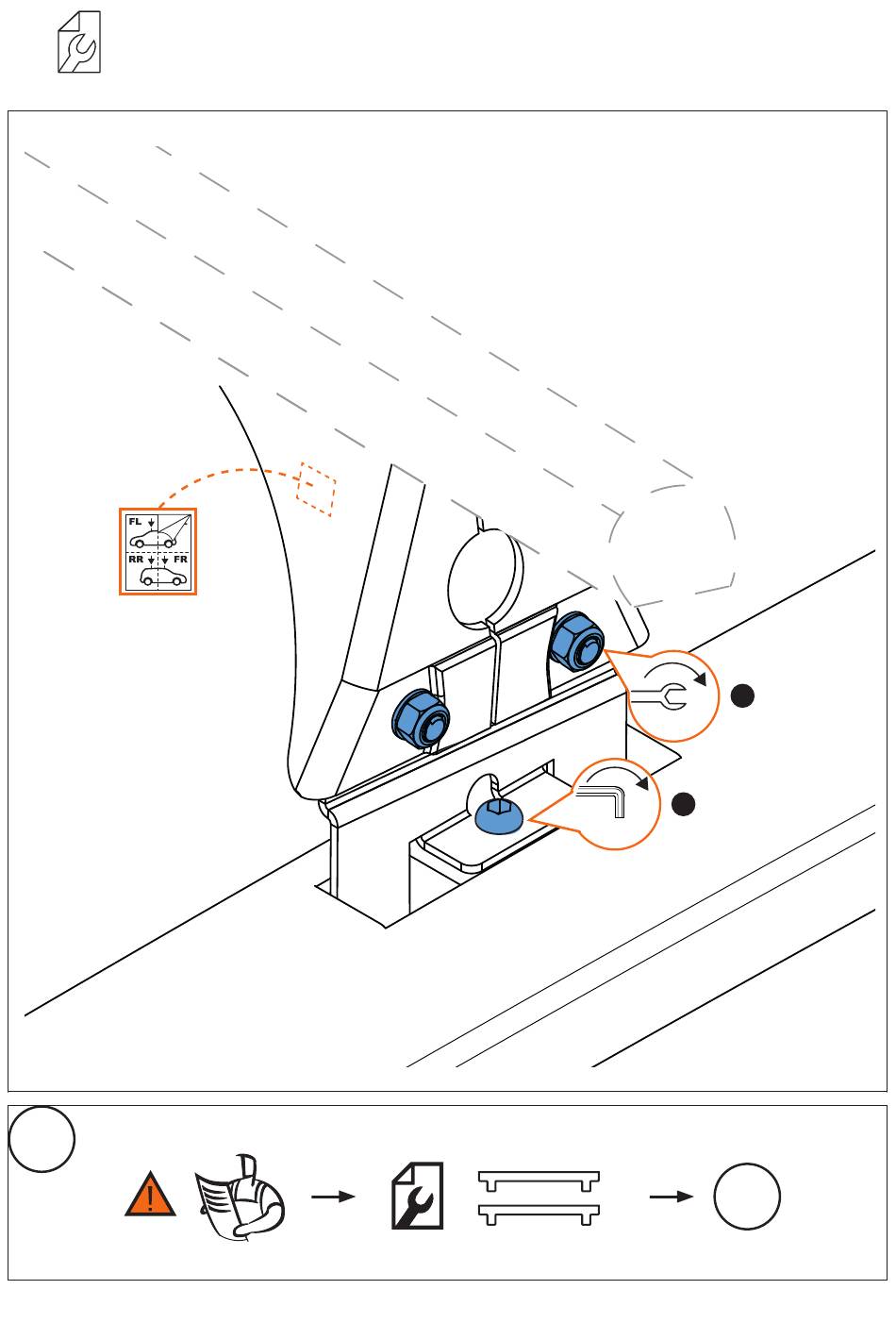 FL
RR
FR