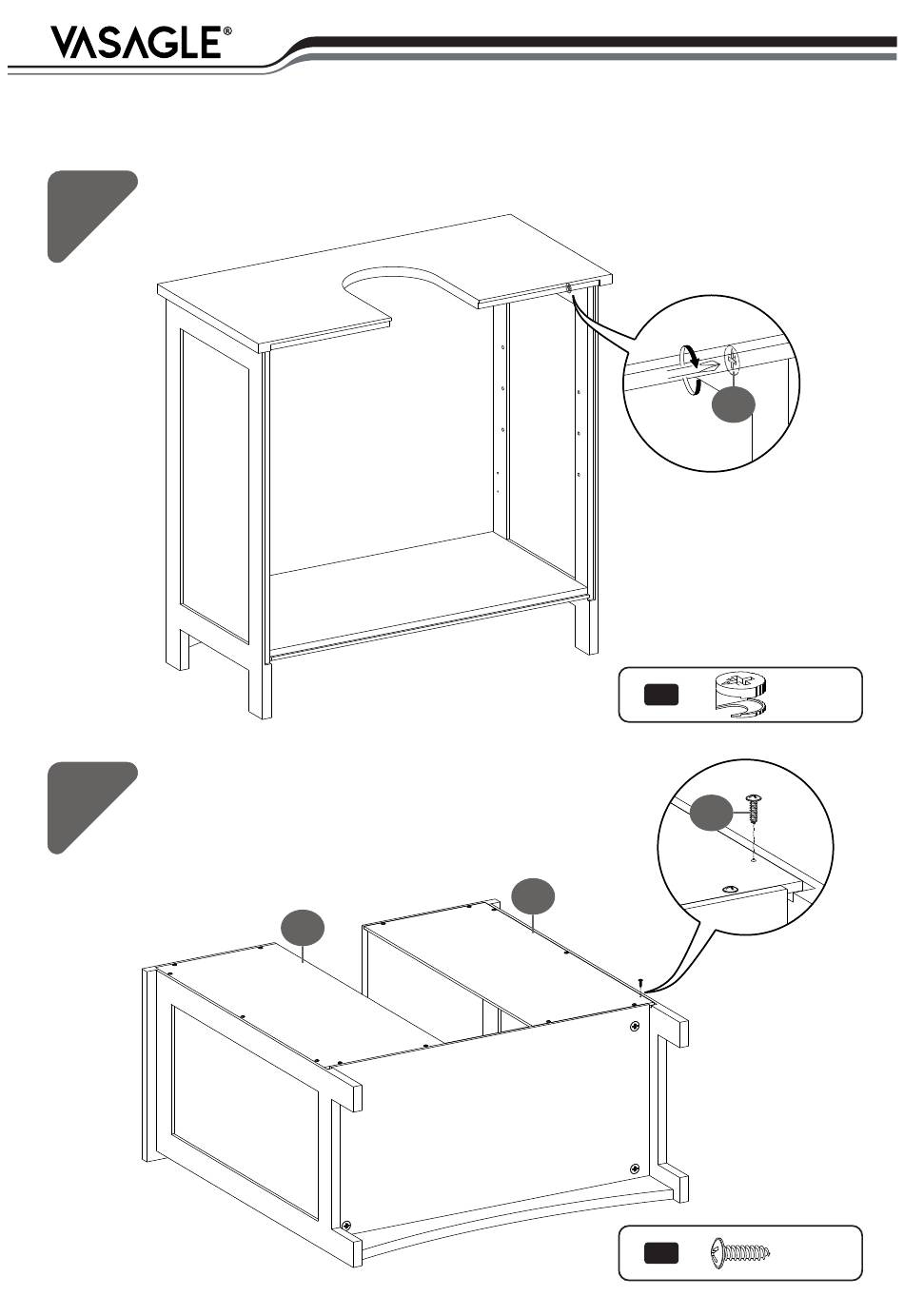 VASAGLE®