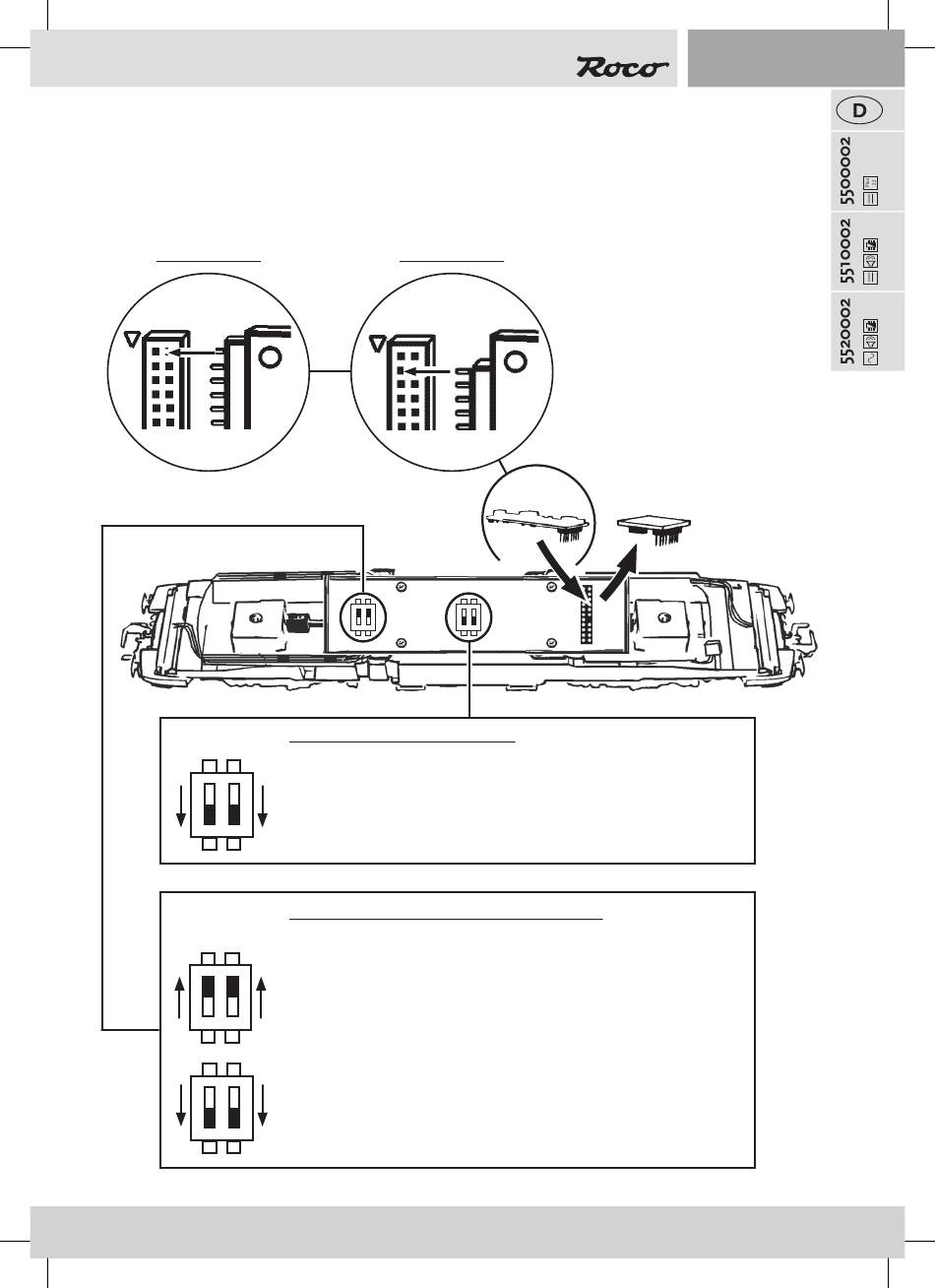 Roco

D

5500002

5510002

5520002