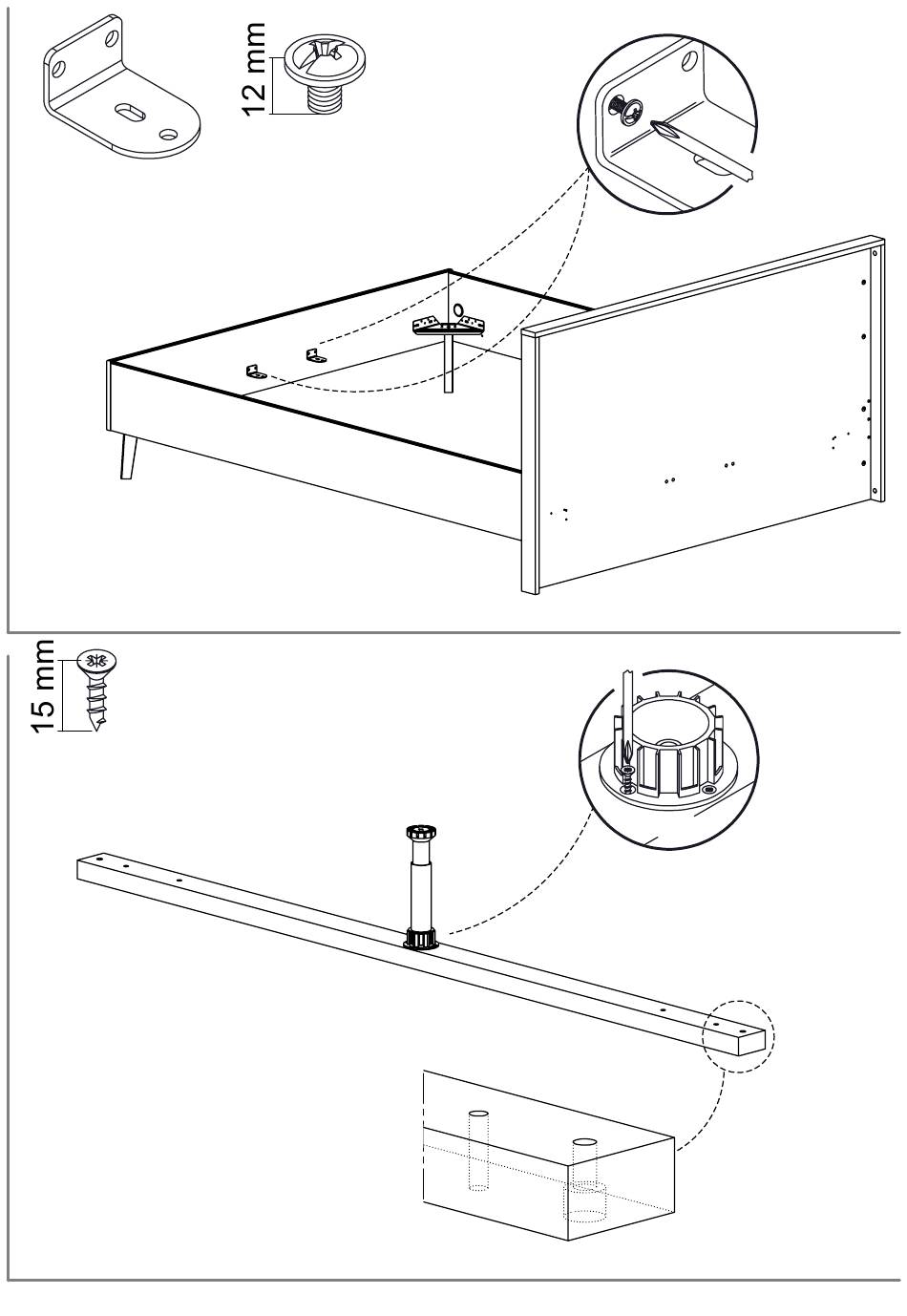 12 mm

15 mm