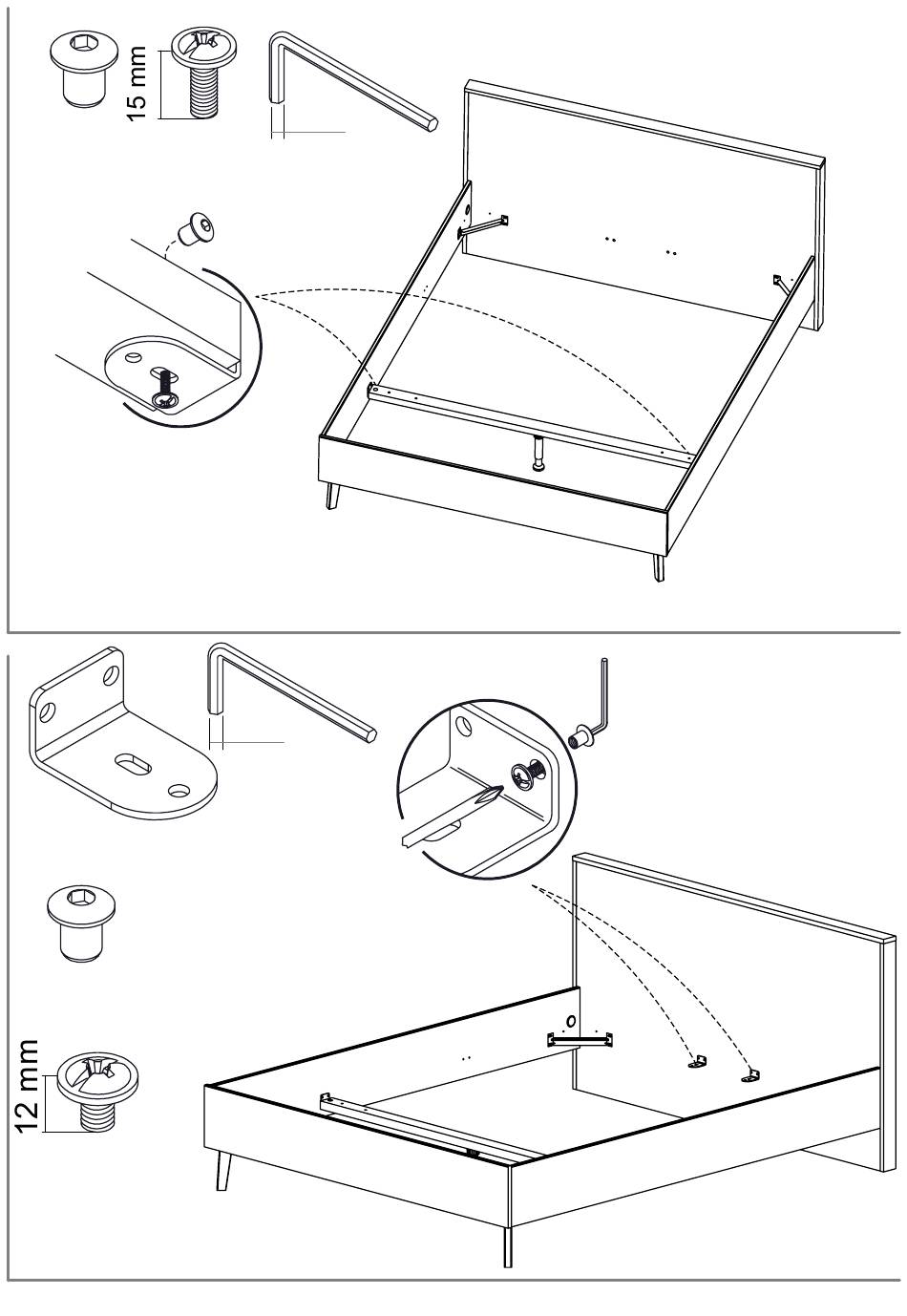 15 mm

12 mm