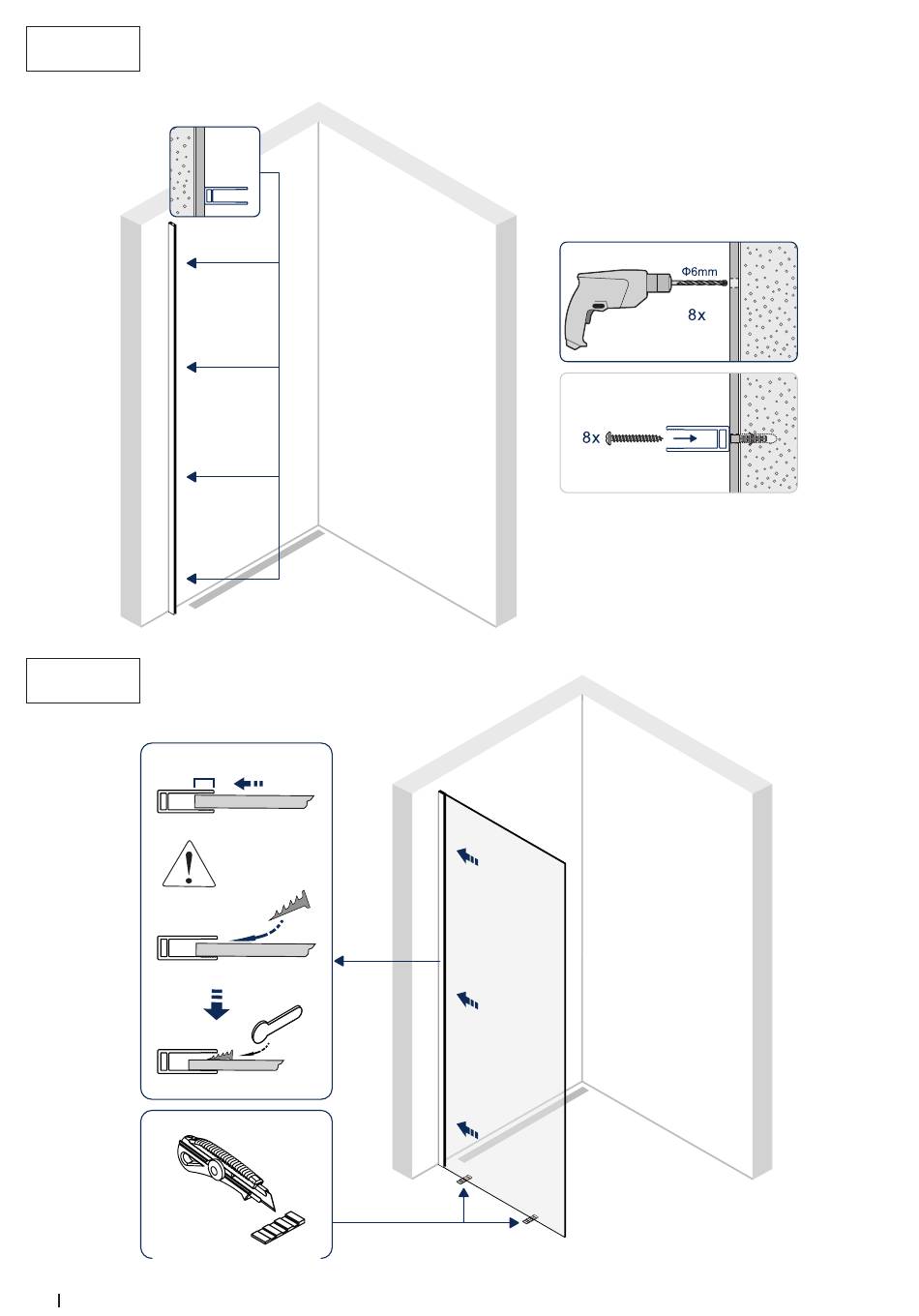 Φ6mm

8x

8x