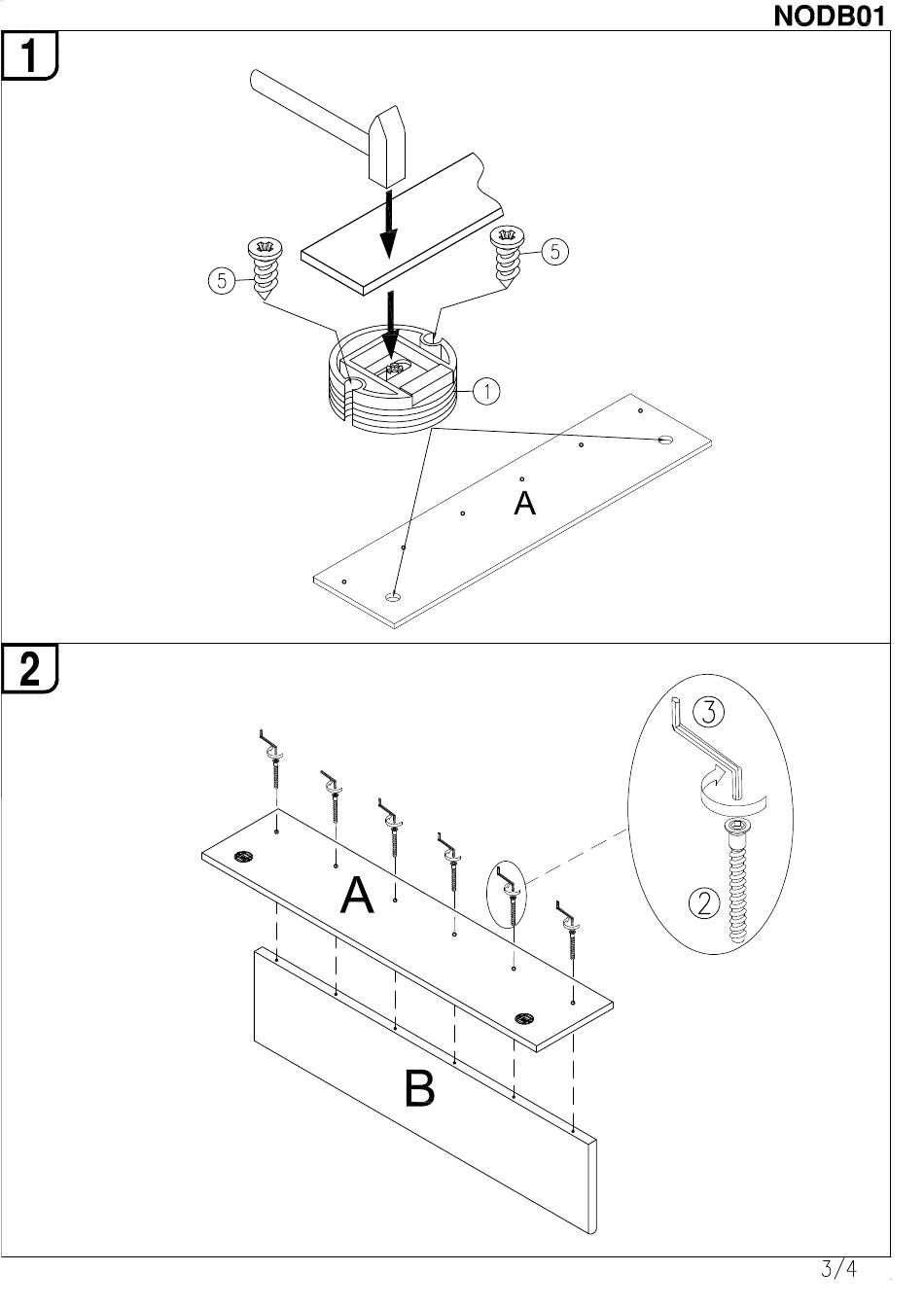 NODB01

1

5

5

1

A

2

3

2

A

B

3/4