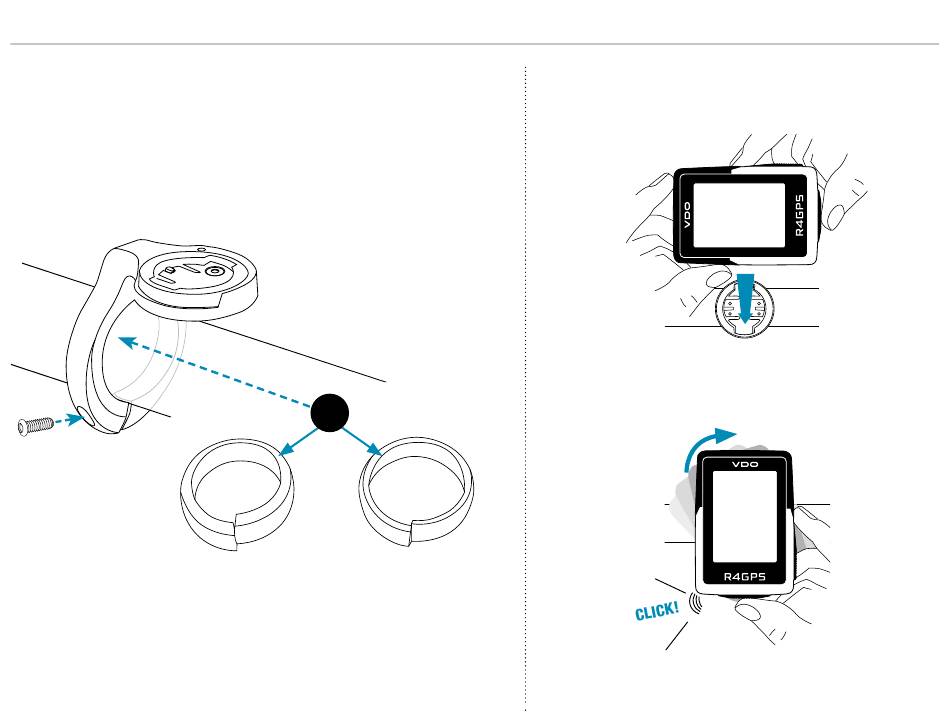 VDO
R4GPS

VDO
R4GPS
CLICK!