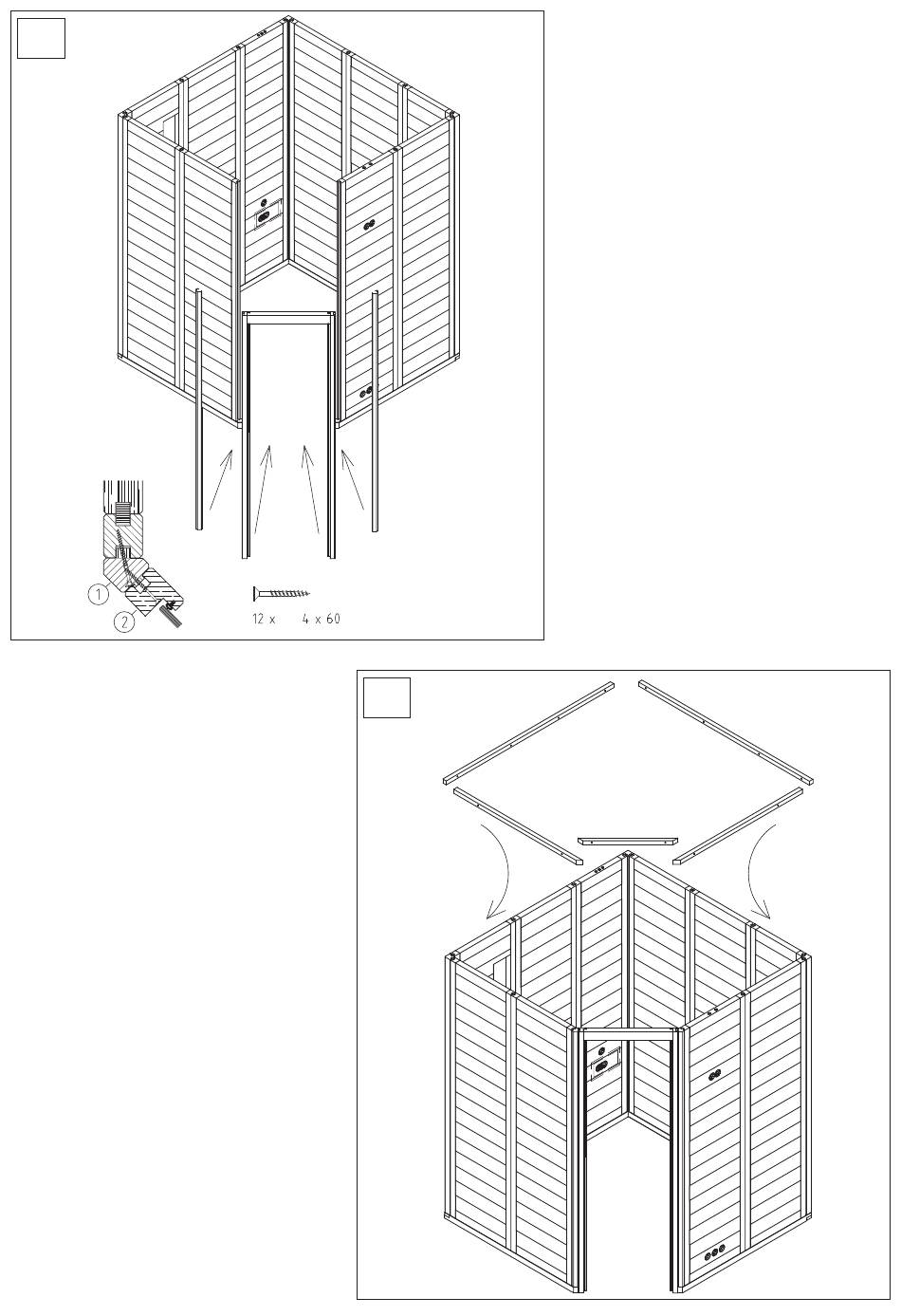 1
2
12 x 4 x 60