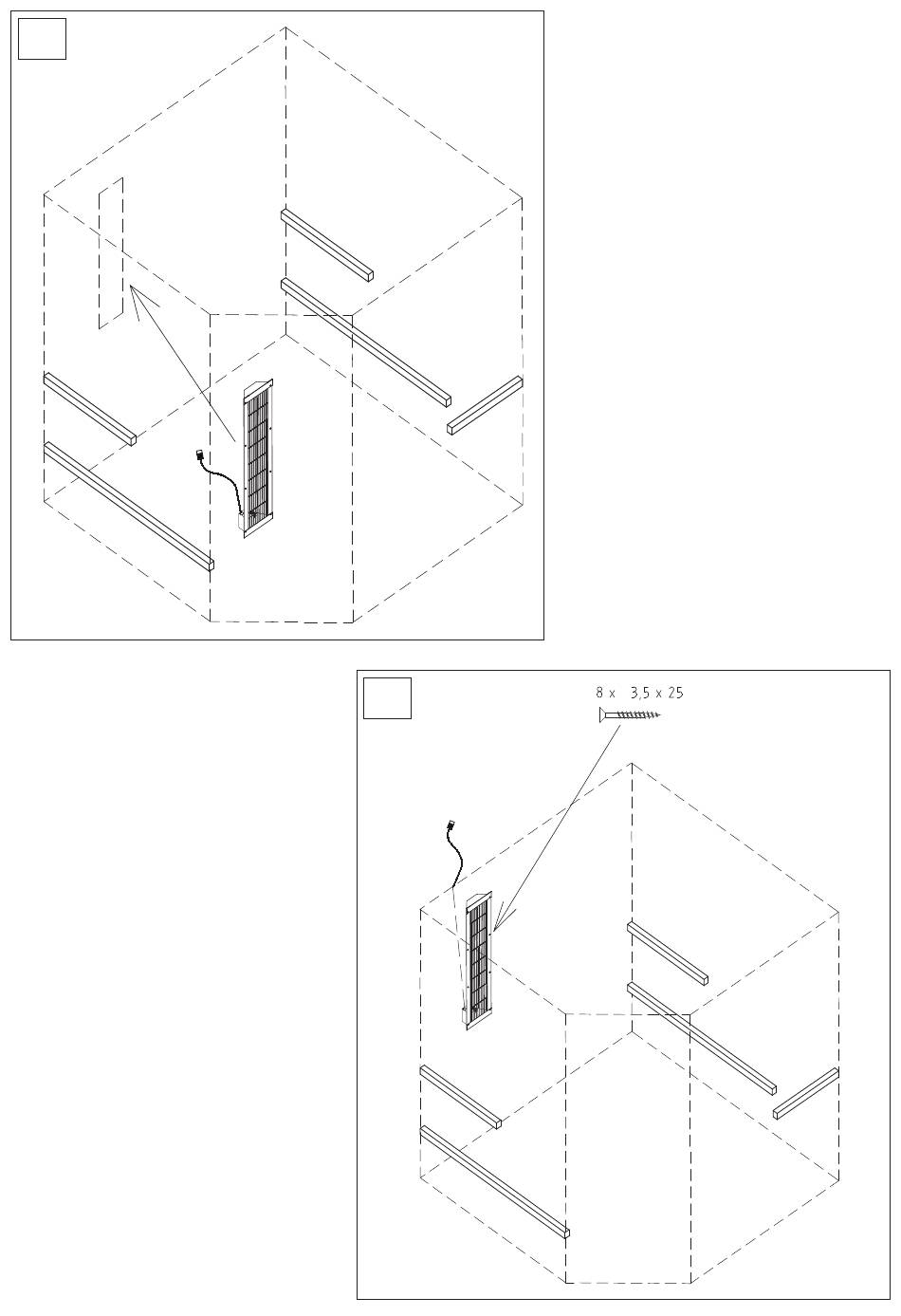 8 x 3,5 x 25