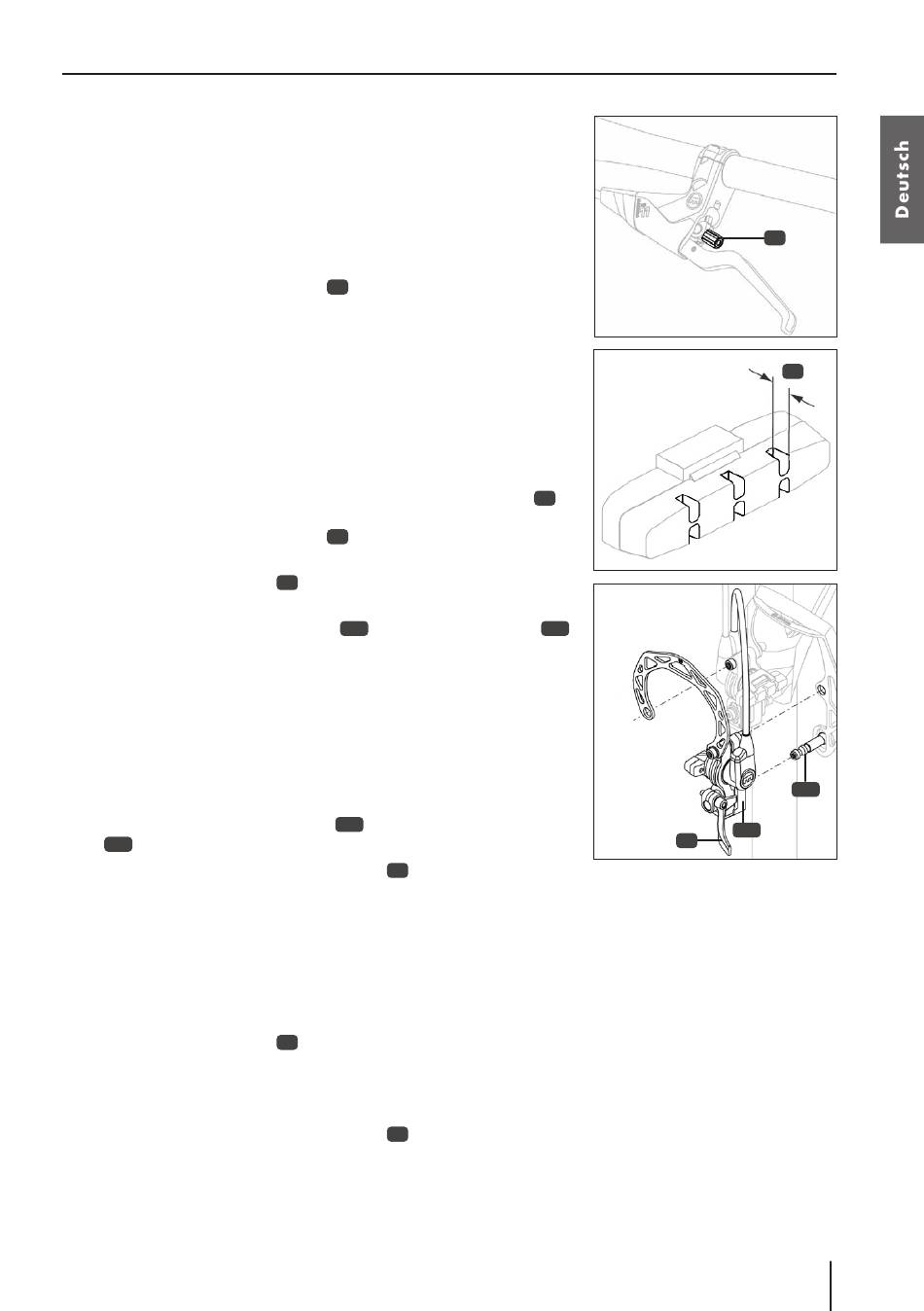 Deutsch