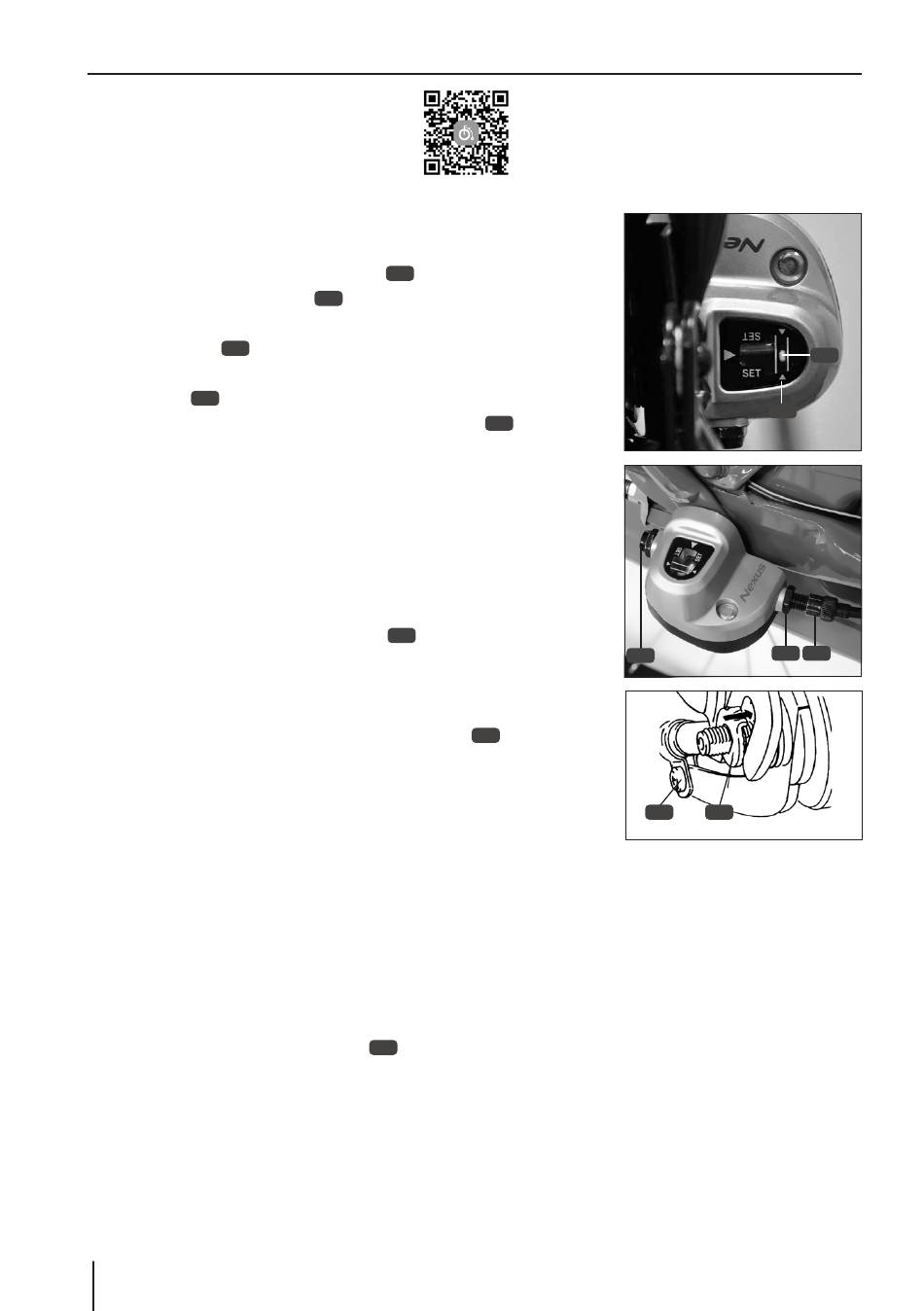 Ne

SET

SET

SET

SET

Nexus