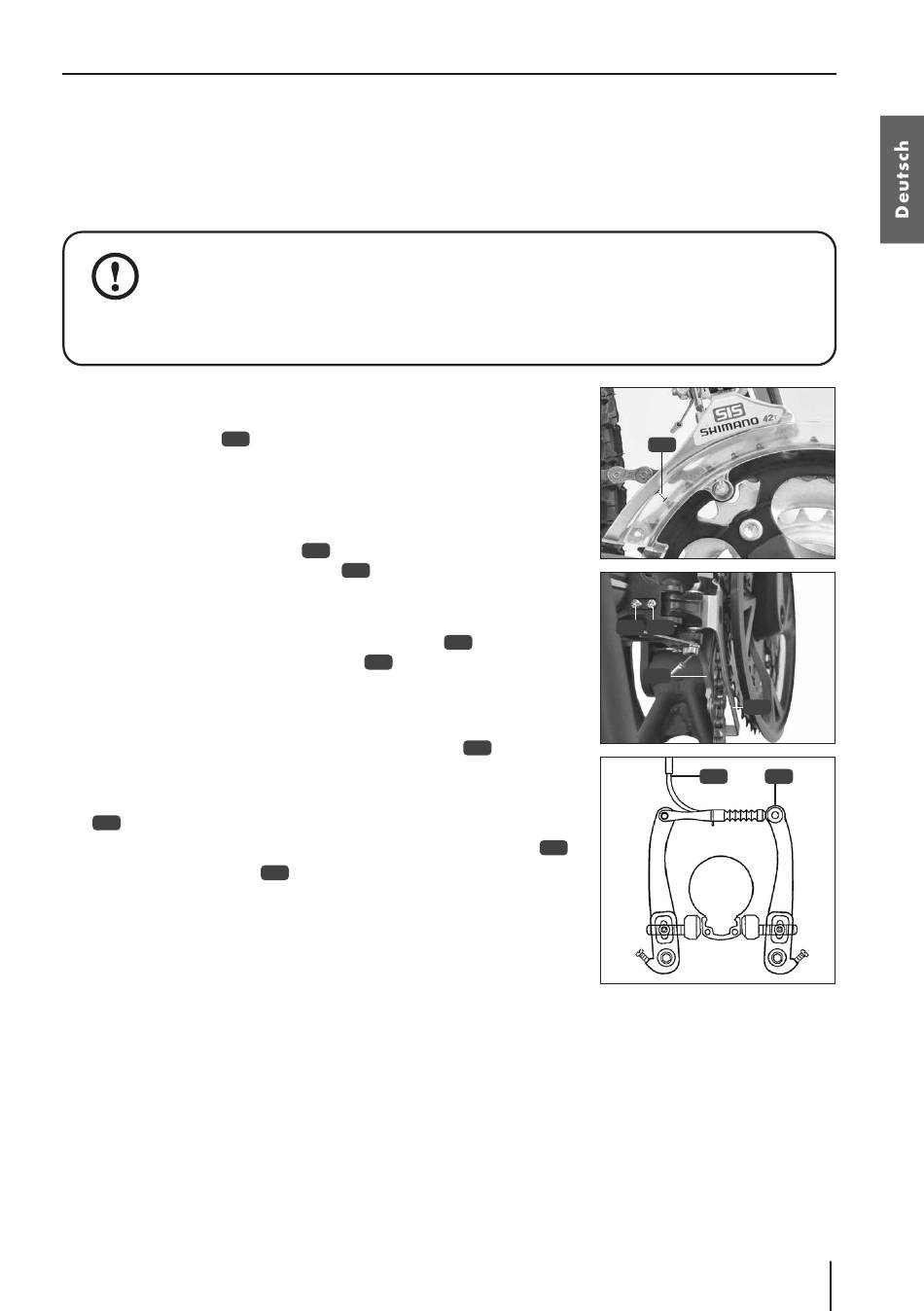 Deutsch

SIS
SHIMANO 42T