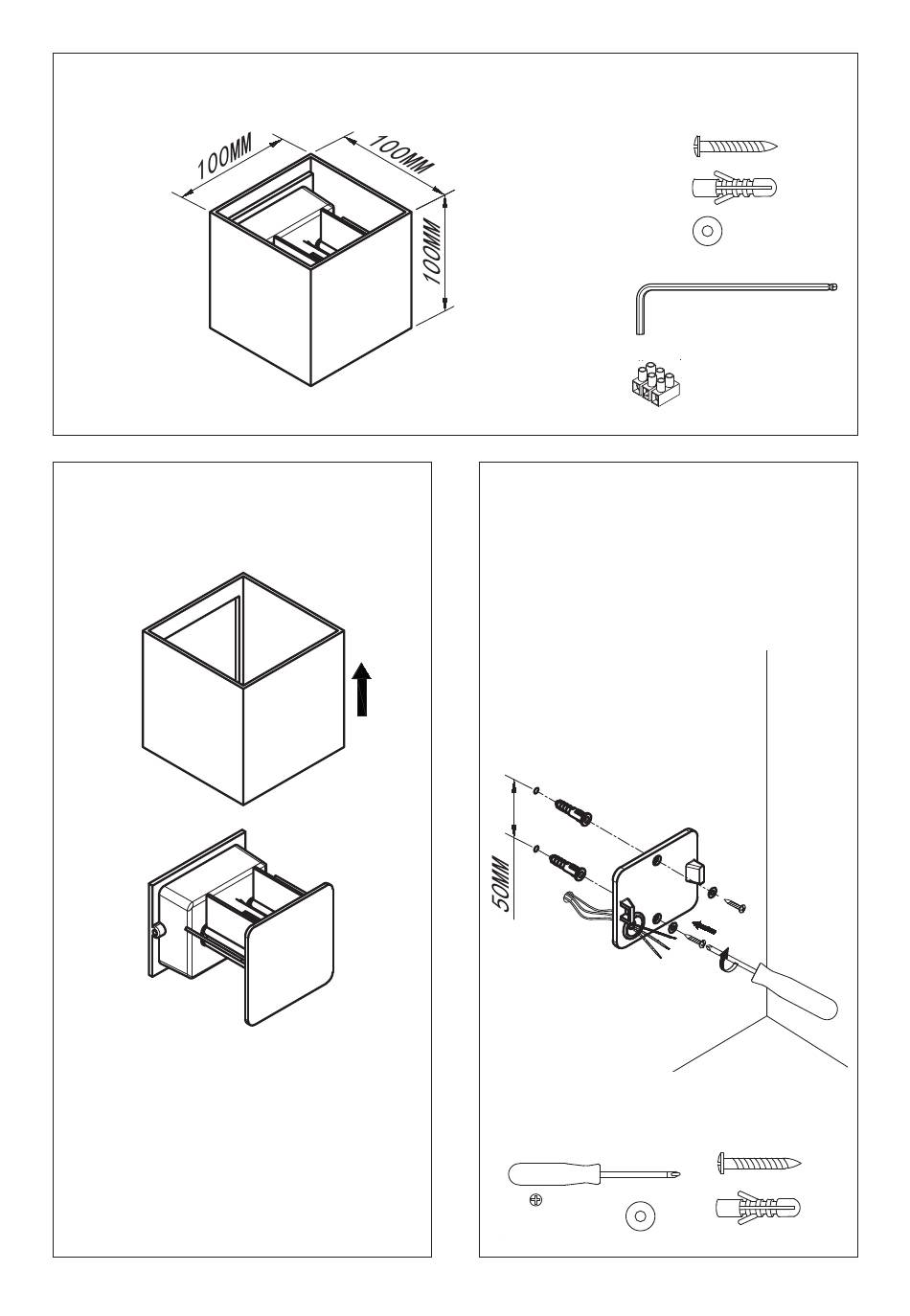 100MM
100MM
100MM

50MM