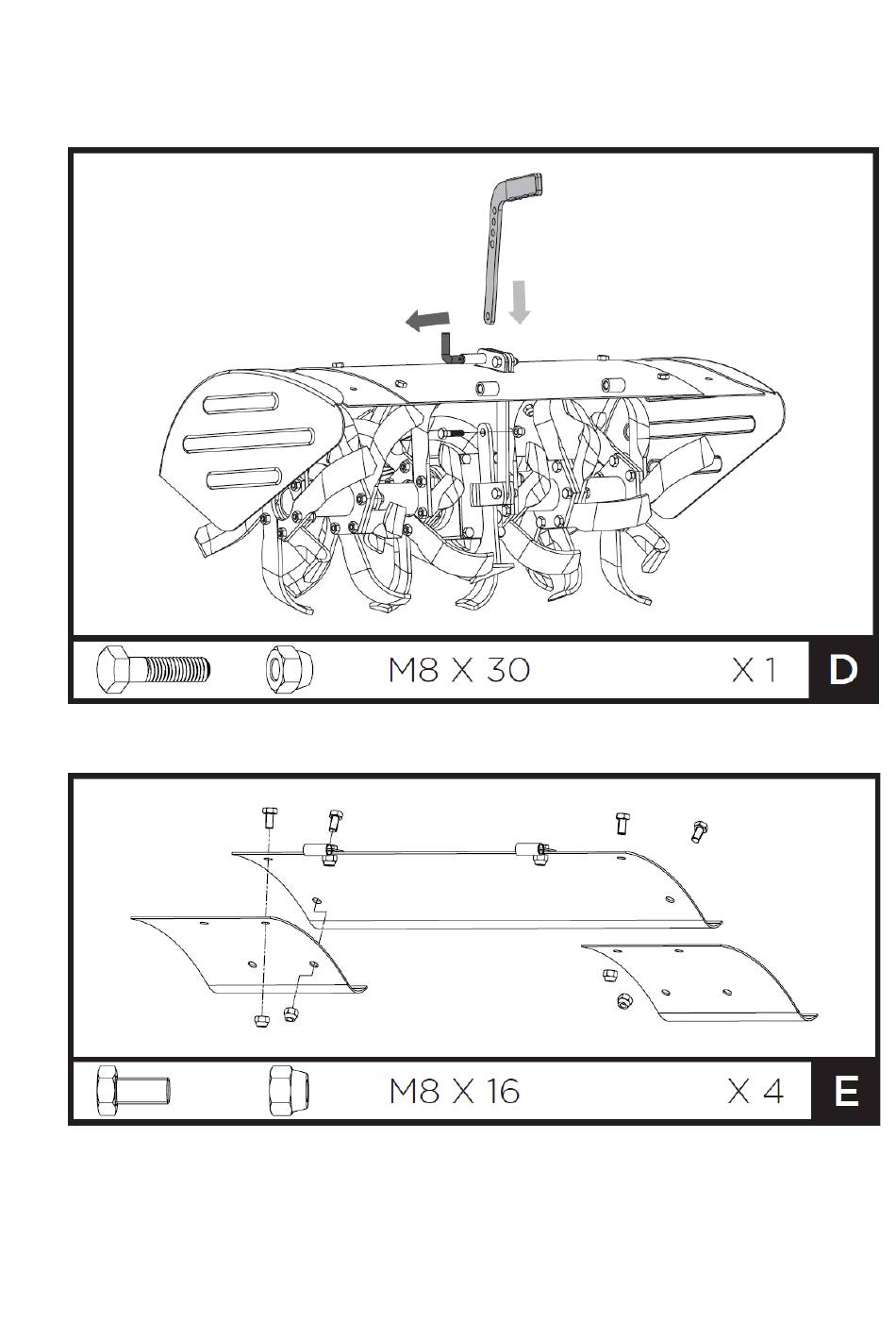 M8 X 30

X 1

D

M8 X 16

X 4

E