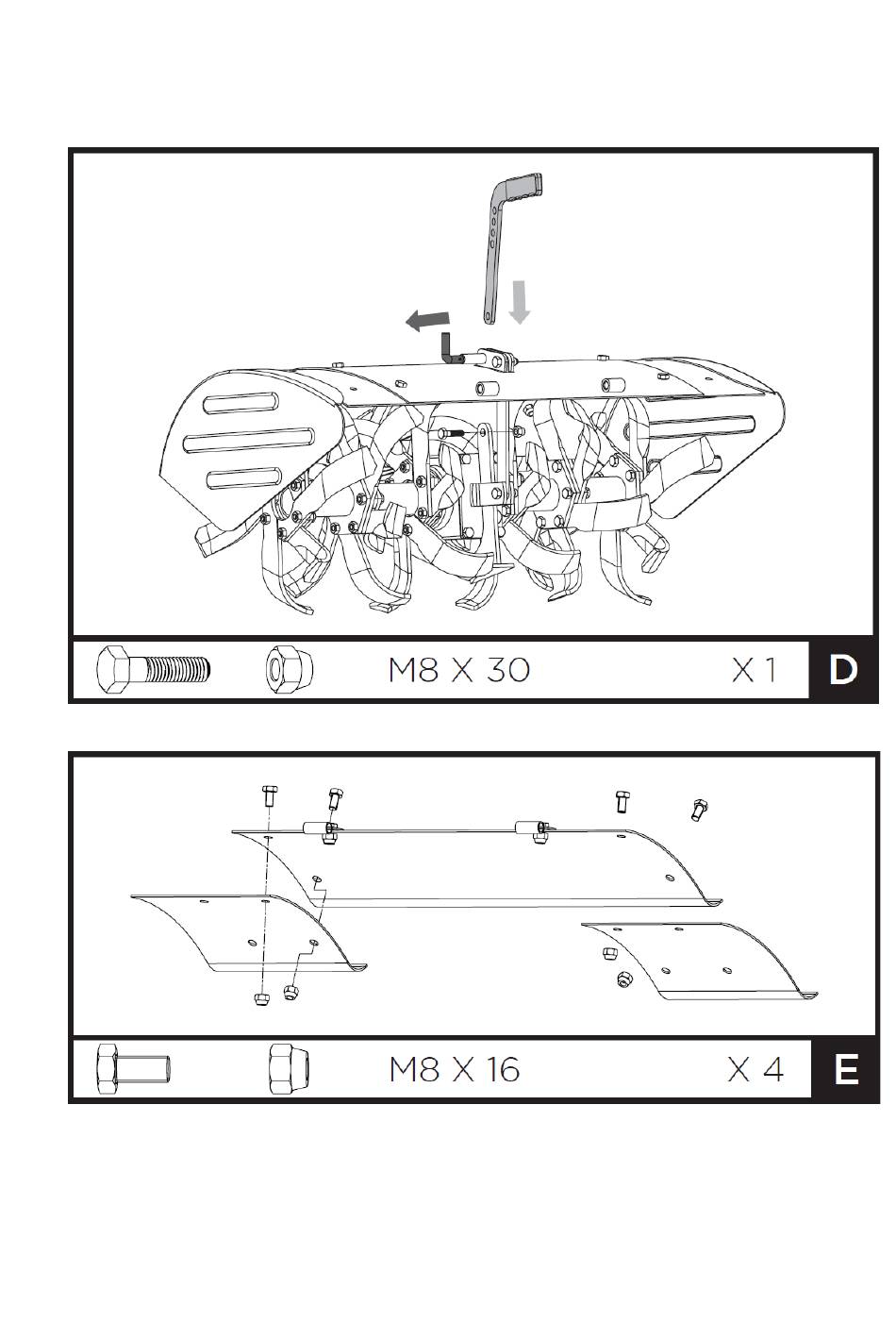 M8 X 30

X 1

D

M8 X 16

X 4

E