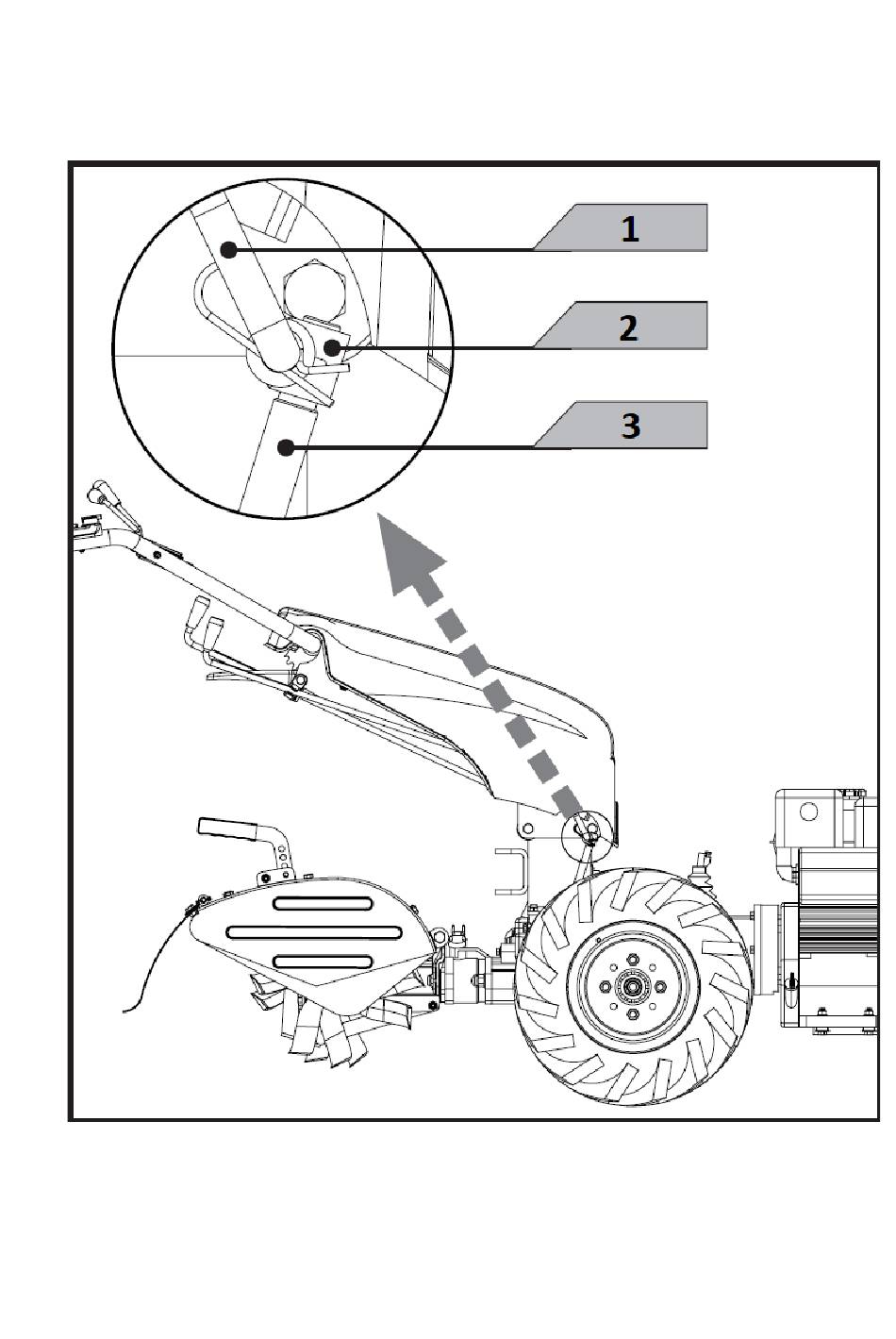 1
2
3