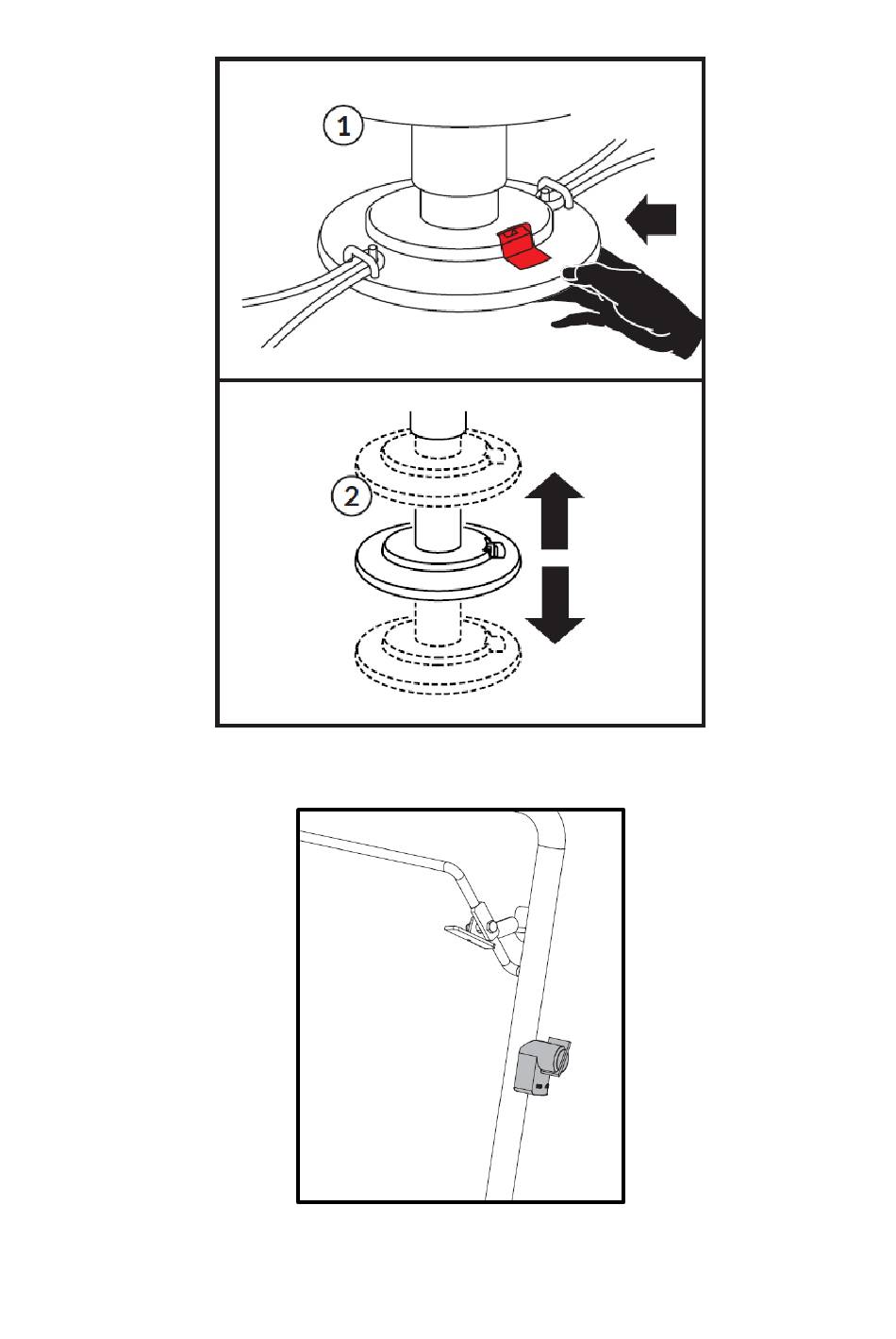 1

2