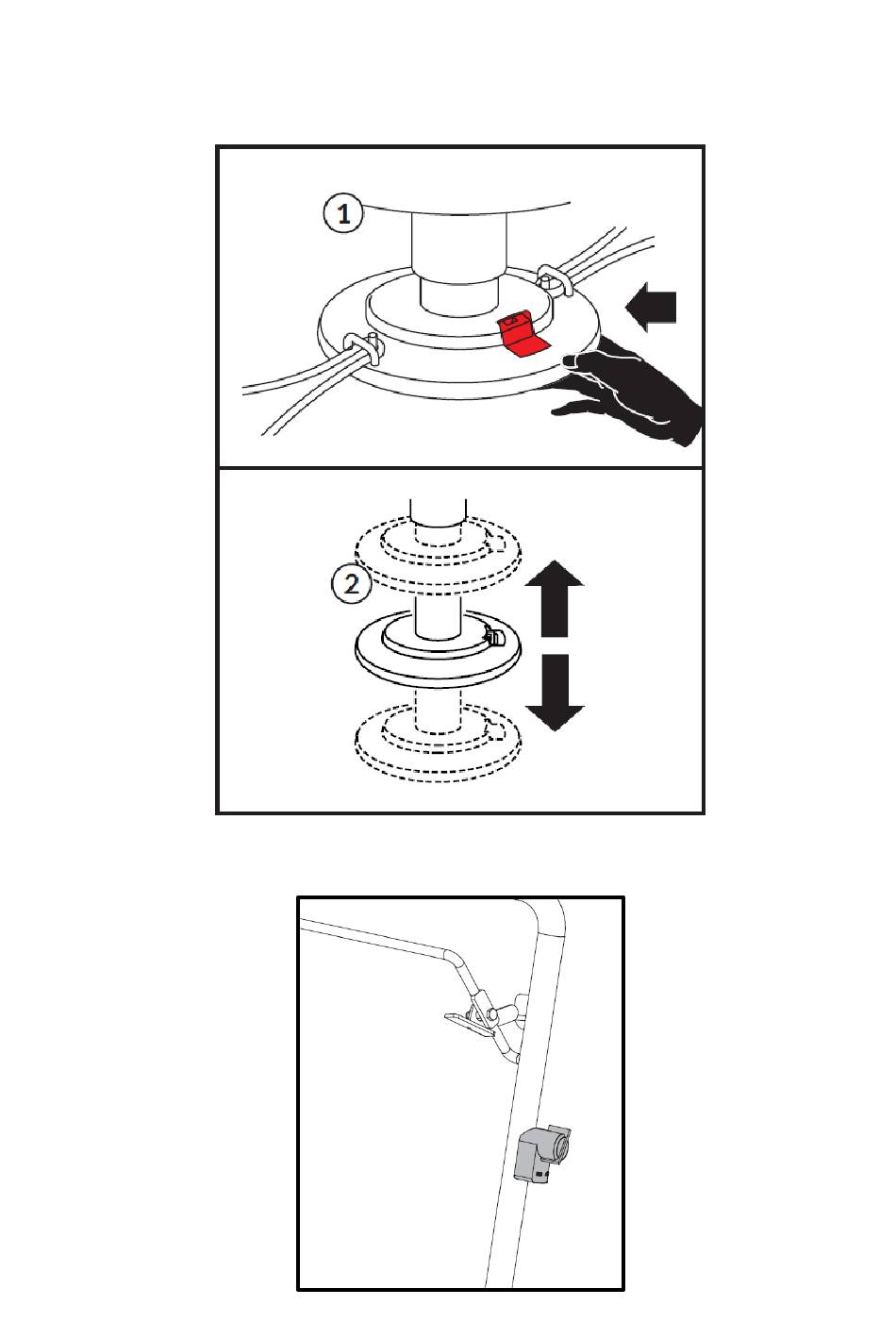 1

2