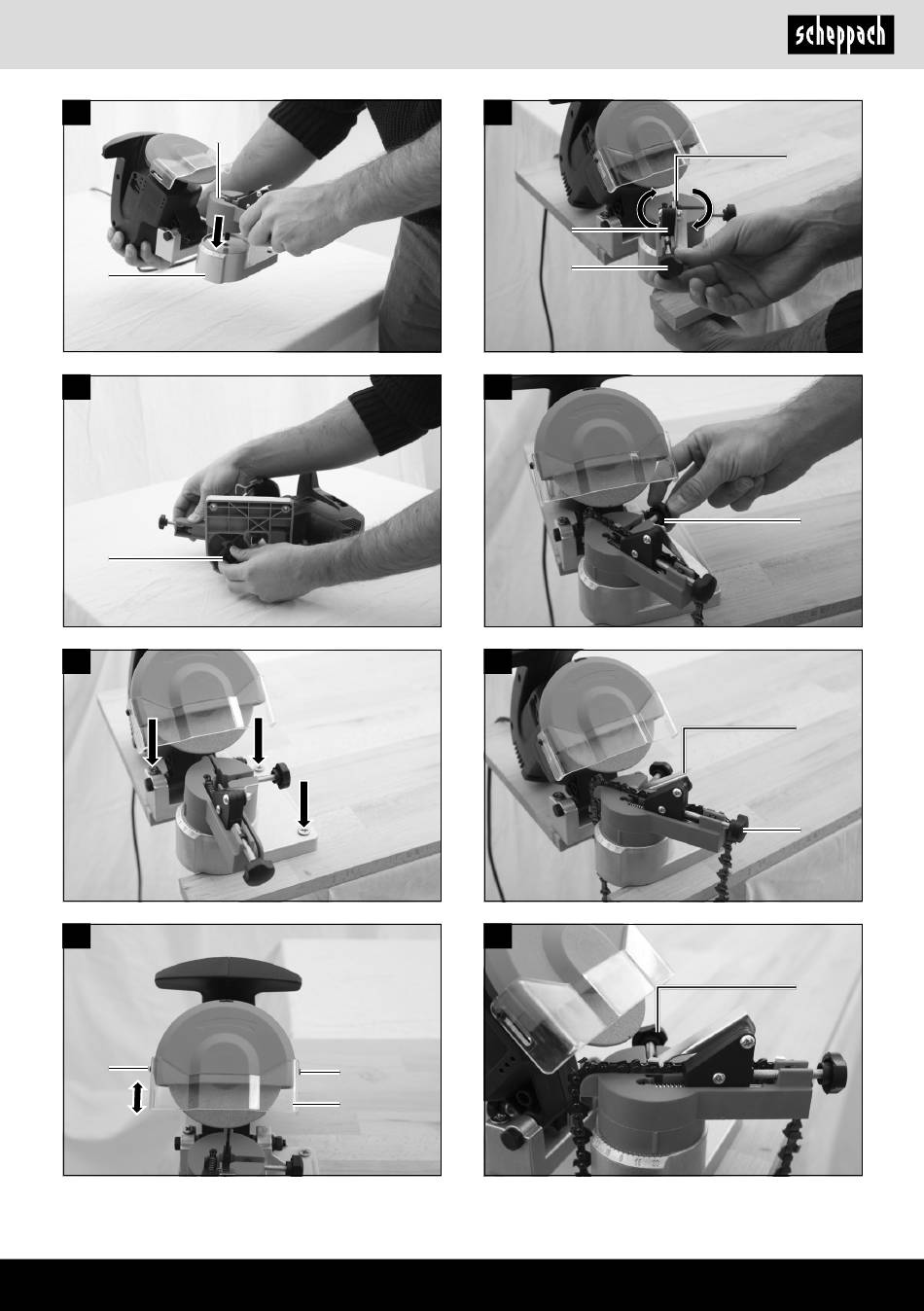 scheppach