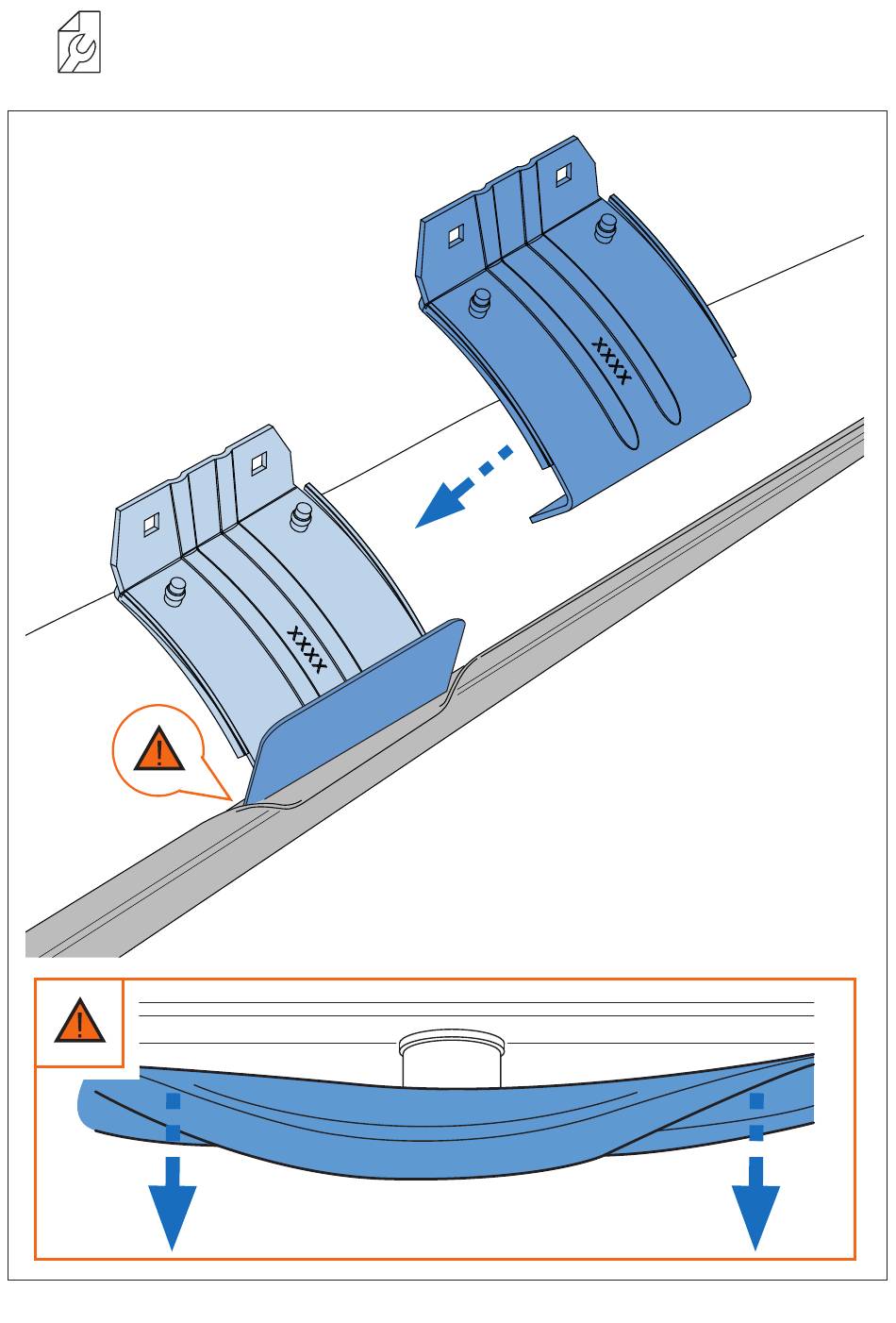 XXXX

XXXX